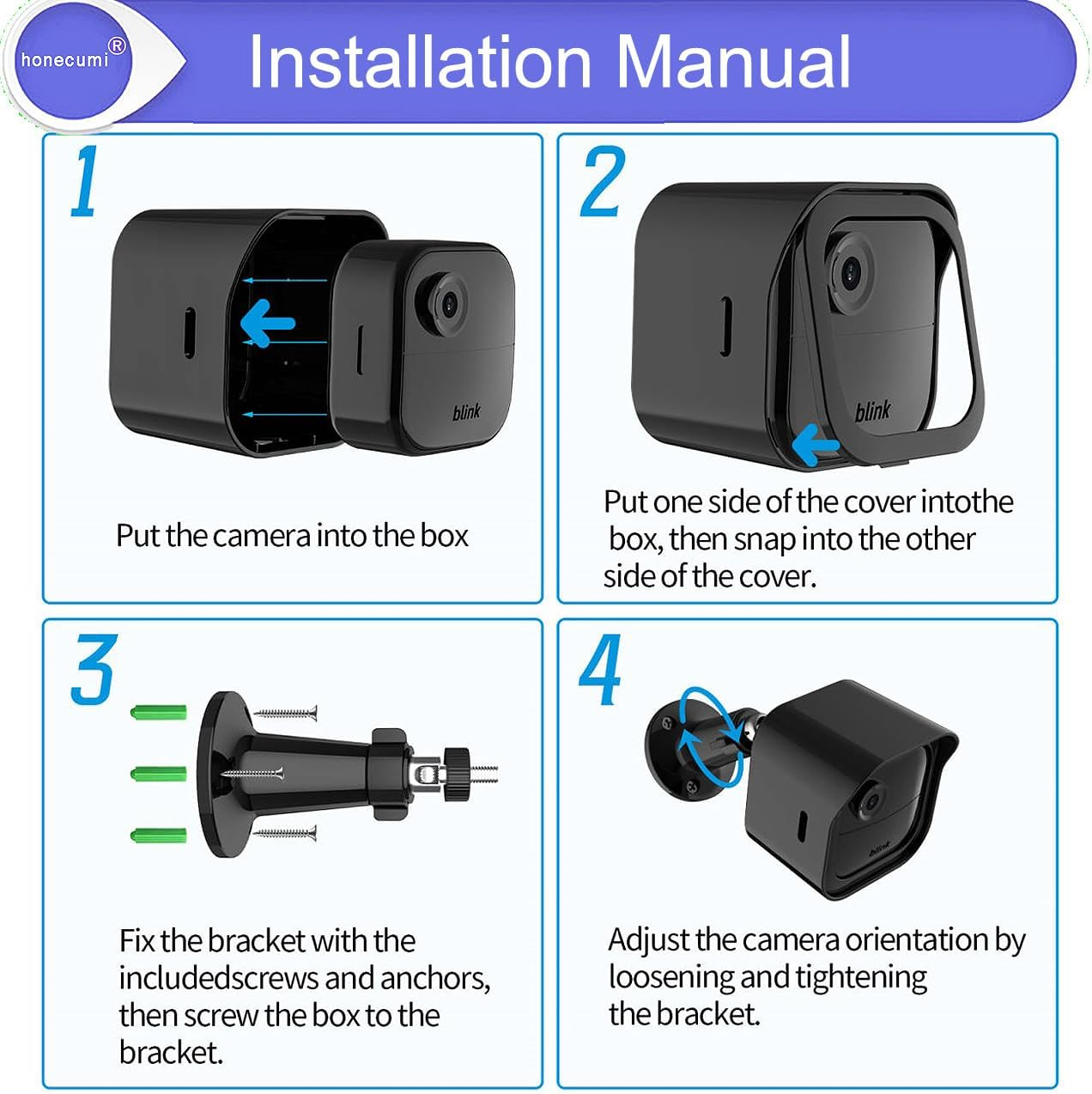 honecumi®

Installation Manual

1

blink

Put the camera into the box

2

blink

Put one side of the cover intothe box, then snap into the other side of the cover.

3

Fix the bracket with the includedscrews and anchors, then screw the box to the bracket.

4

blink

Adjust the camera orientation by loosening and tightening the bracket.