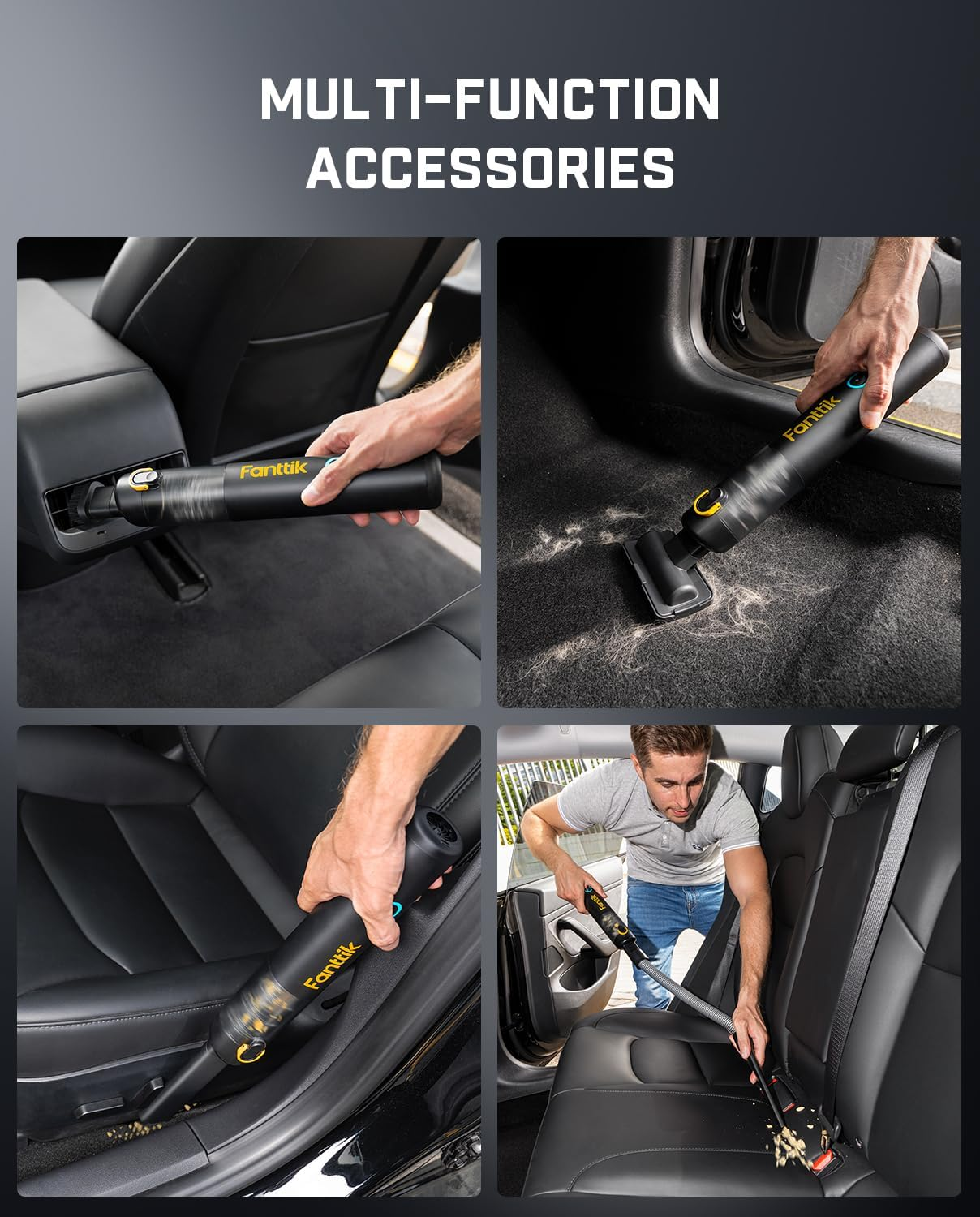 MULTI-FUNCTION ACCESSORIES

Fanttik

Fanttik

Fanttik

Fanttik