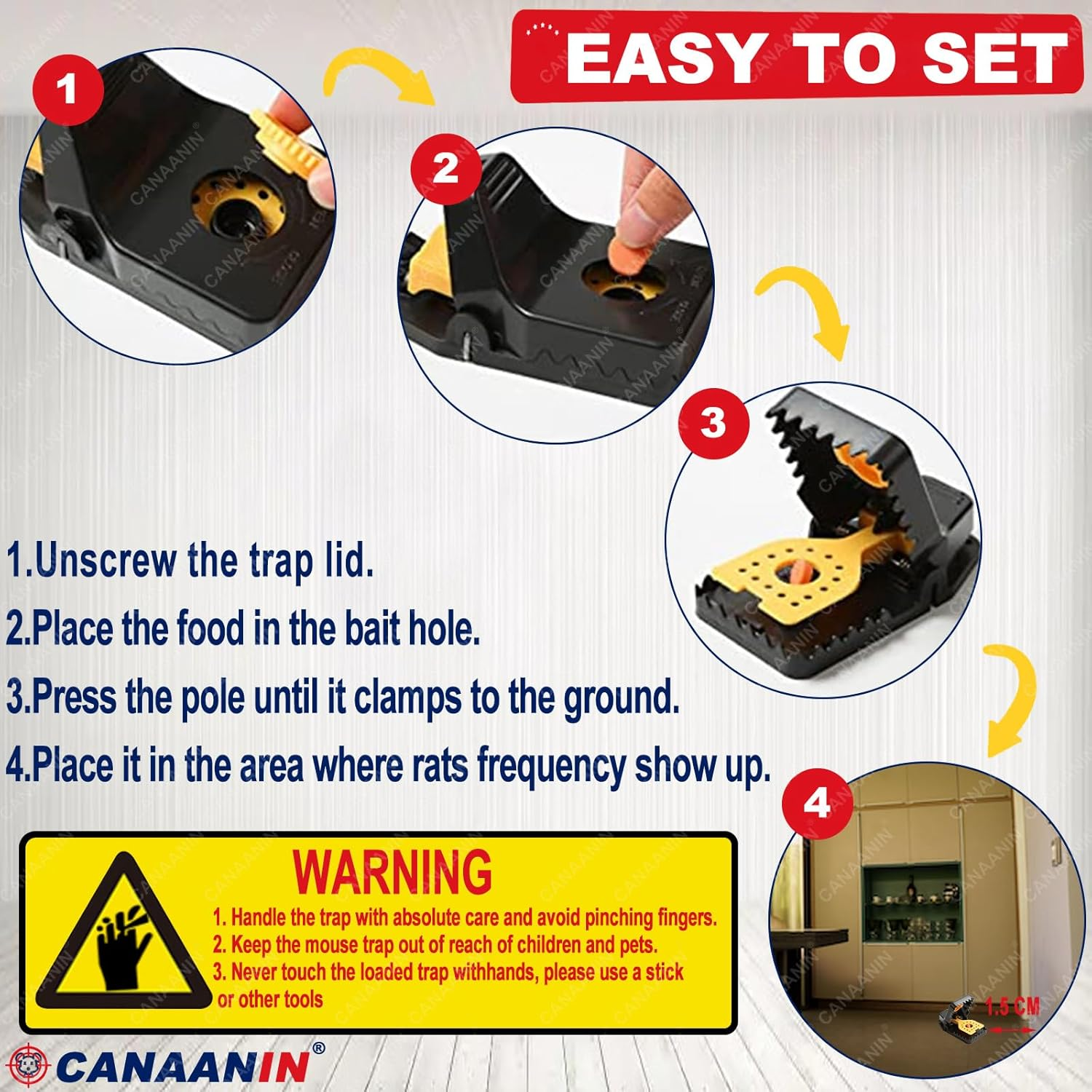 EASY TO SET

1

2

3

4

1.Unscrew the trap lid.

2.Place the food in the bait hole.

3.Press the pole until it clamps to the ground.

4.Place it in the area where rats frequency show up.

WARNING

1. Handle the trap with absolute care and avoid pinching fingers.
2. Keep the mouse trap out of reach of children and pets.
3. Never touch the loaded trap withhands, please use a stick or other tools

1.5 CM

CANAANIN®