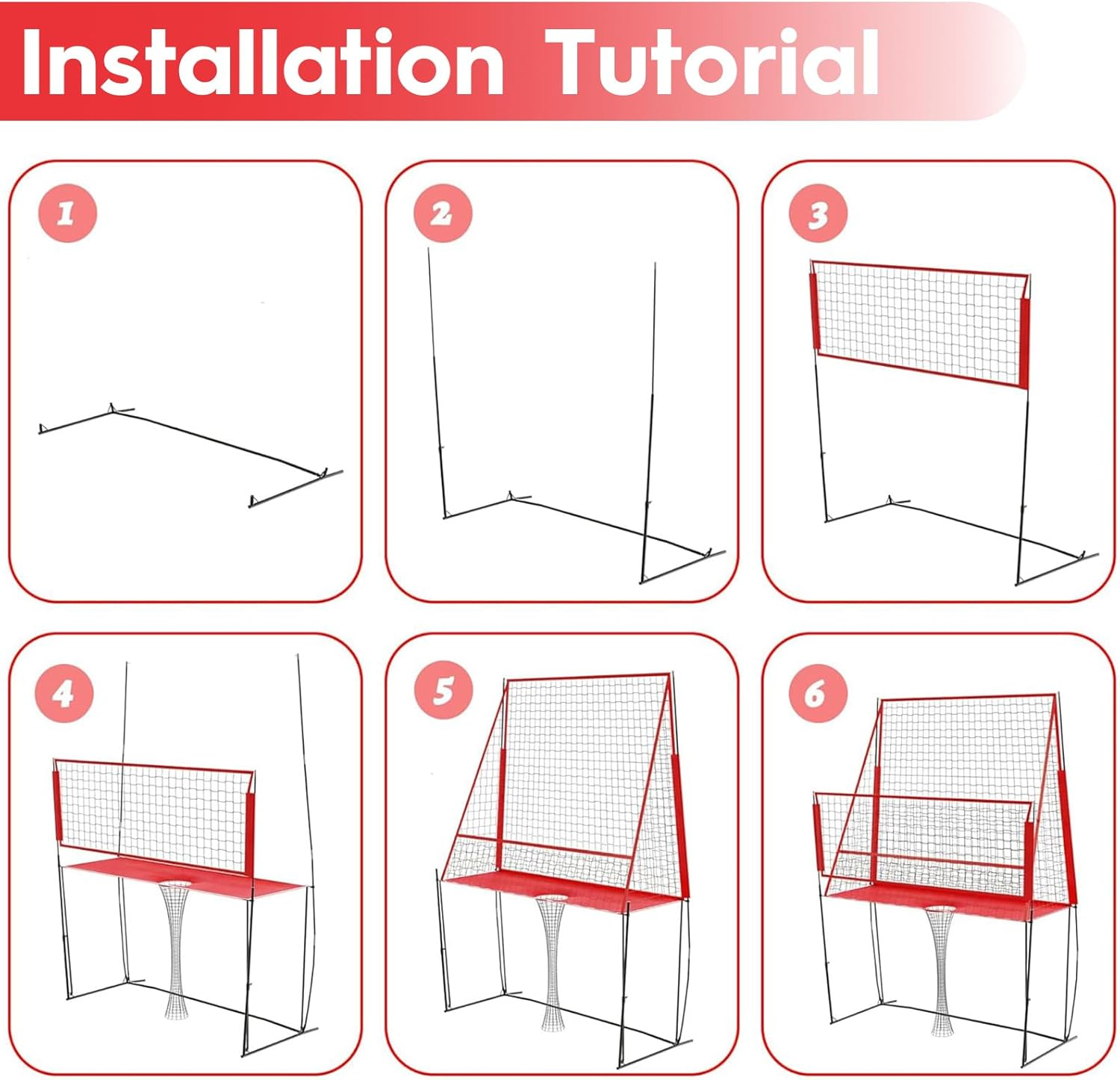 Installation Tutorial

1

2

3

4

5

6