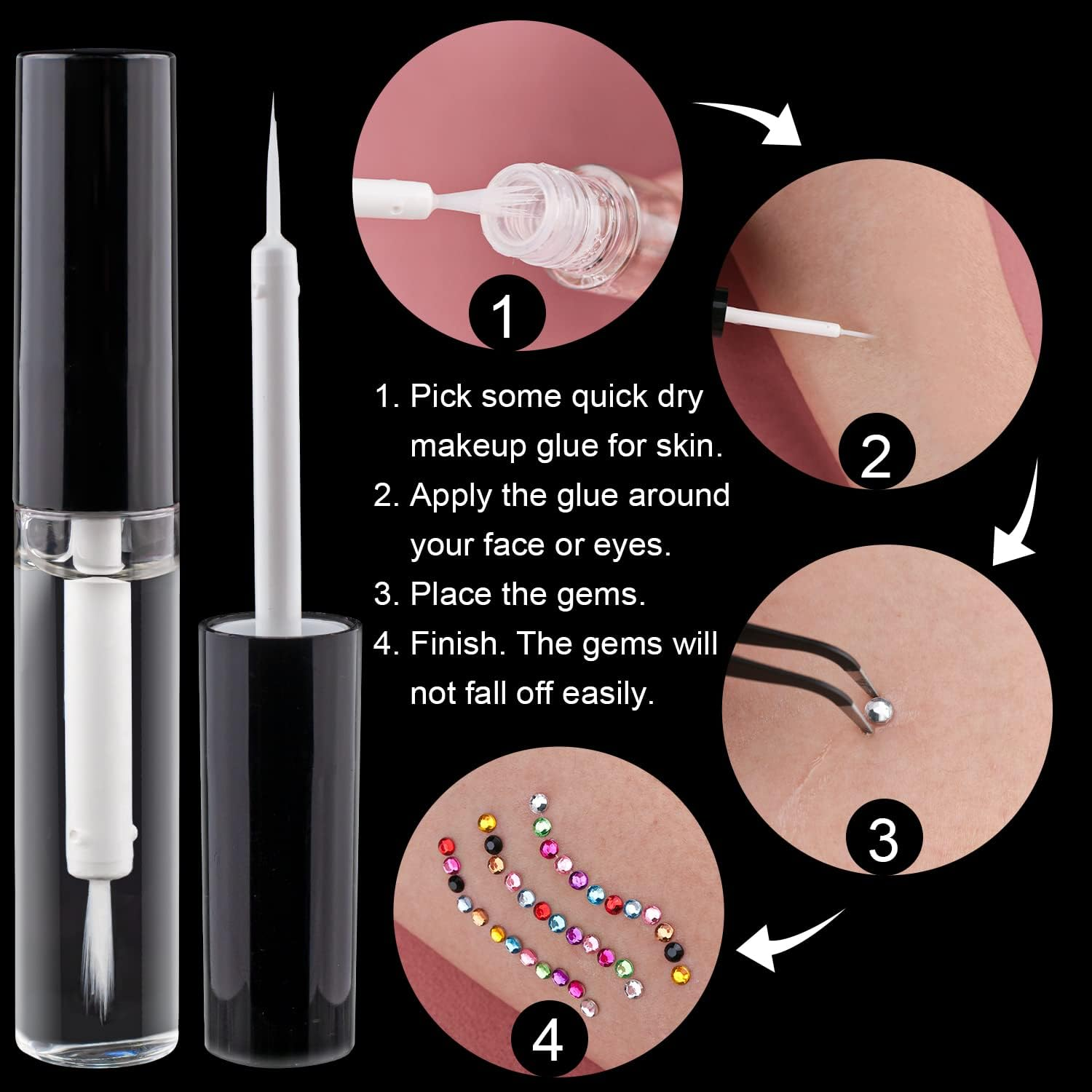 1

2

1. Pick some quick dry makeup glue for skin.
2. Apply the glue around your face or eyes.
3. Place the gems.
4. Finish. The gems will not fall off easily.

3

4