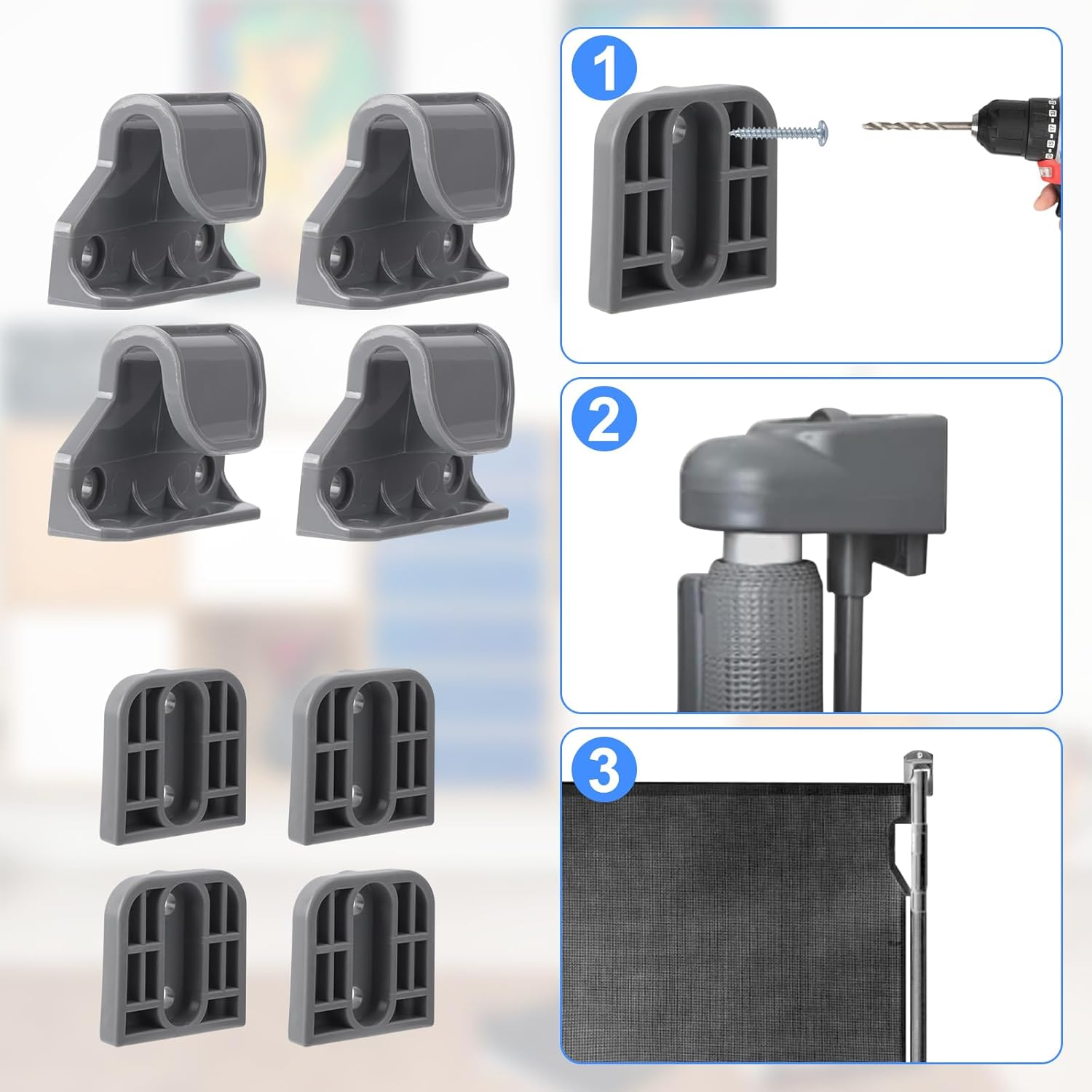 1

2

3