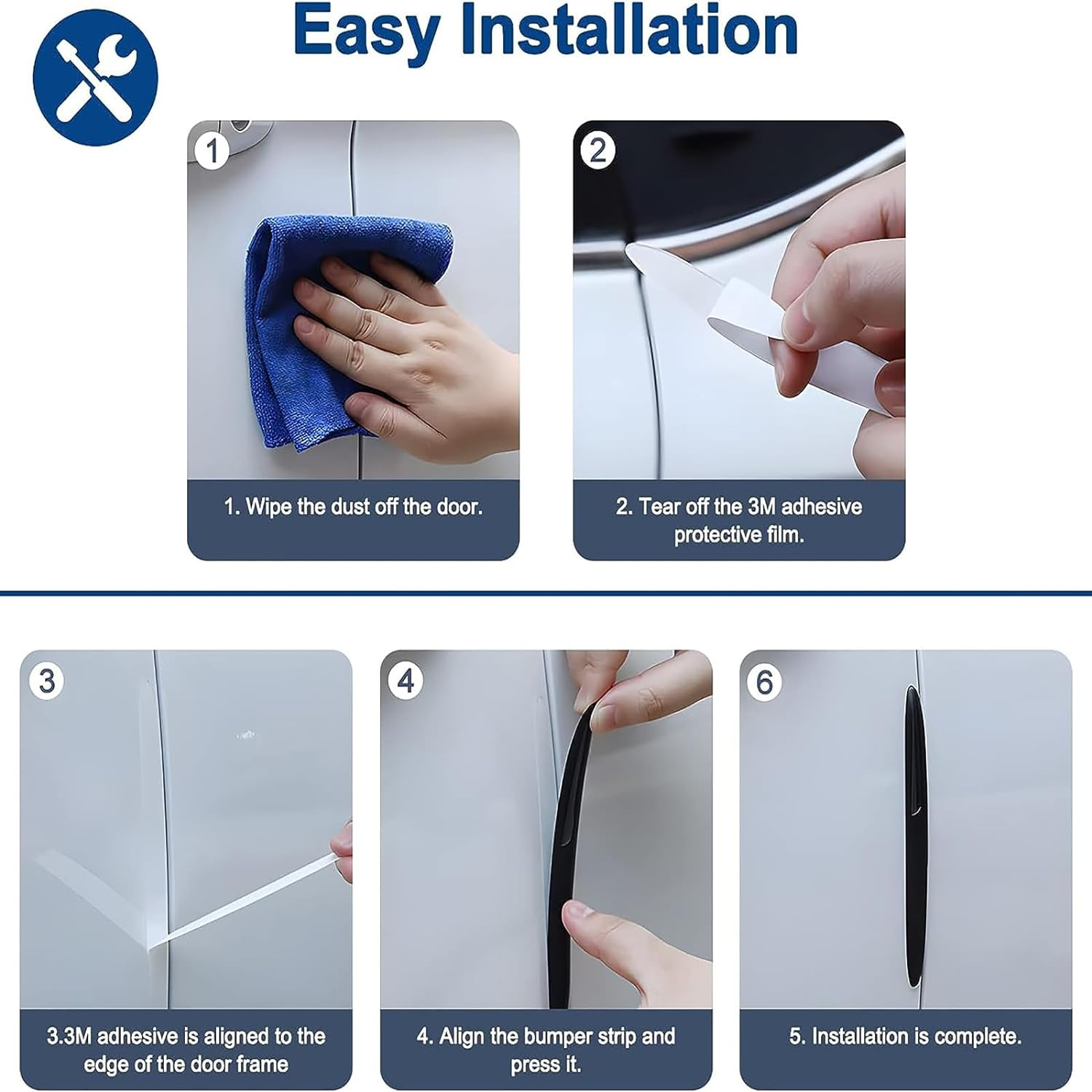 Easy Installation

1

1. Wipe the dust off the door.

2

2. Tear off the 3M adhesive protective film.

3

3.3M adhesive is aligned to the edge of the door frame

4

4. Align the bumper strip and press it.

6

5. Installation is complete.