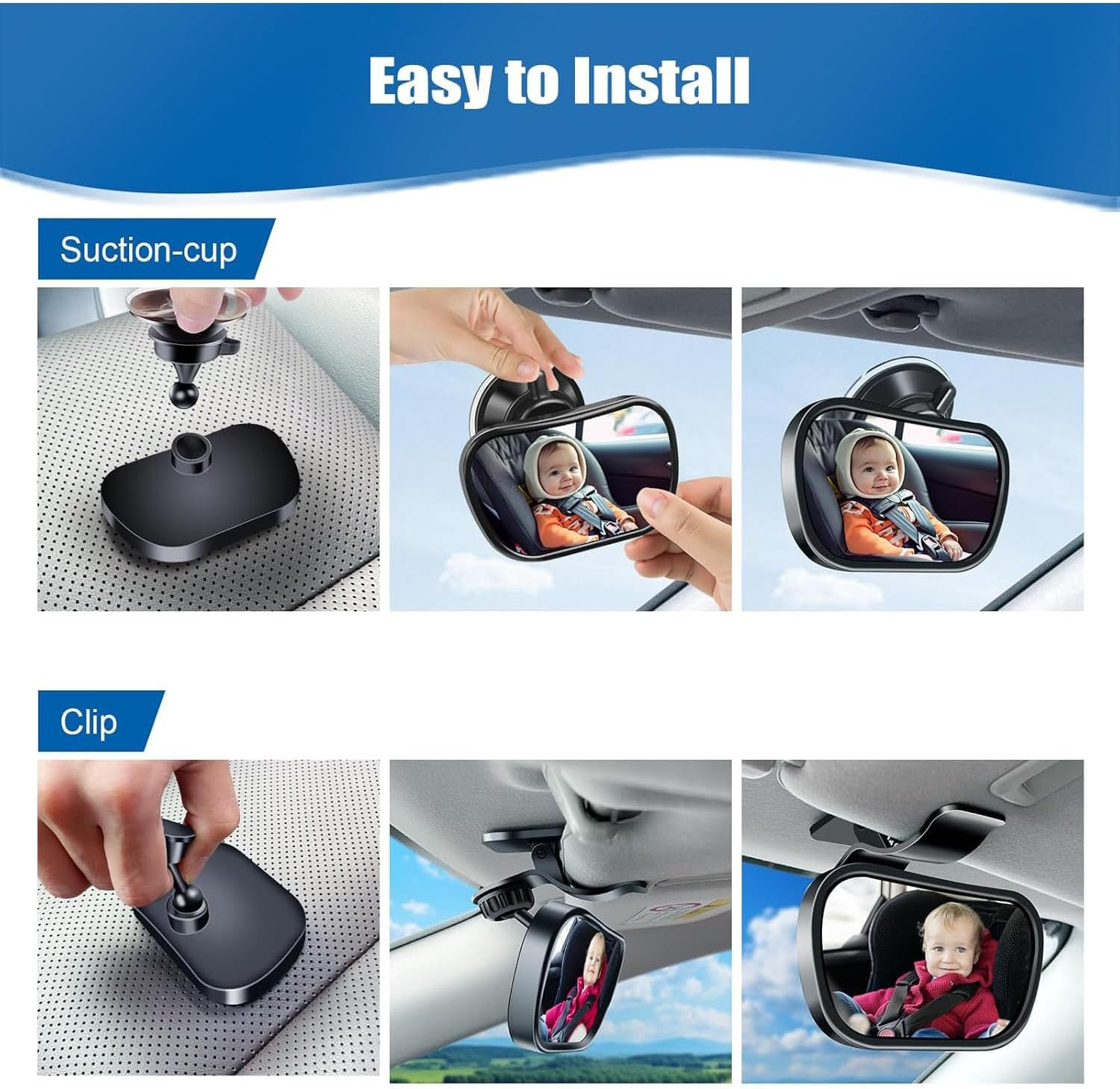 Easy to Install

Suction-cup

Clip