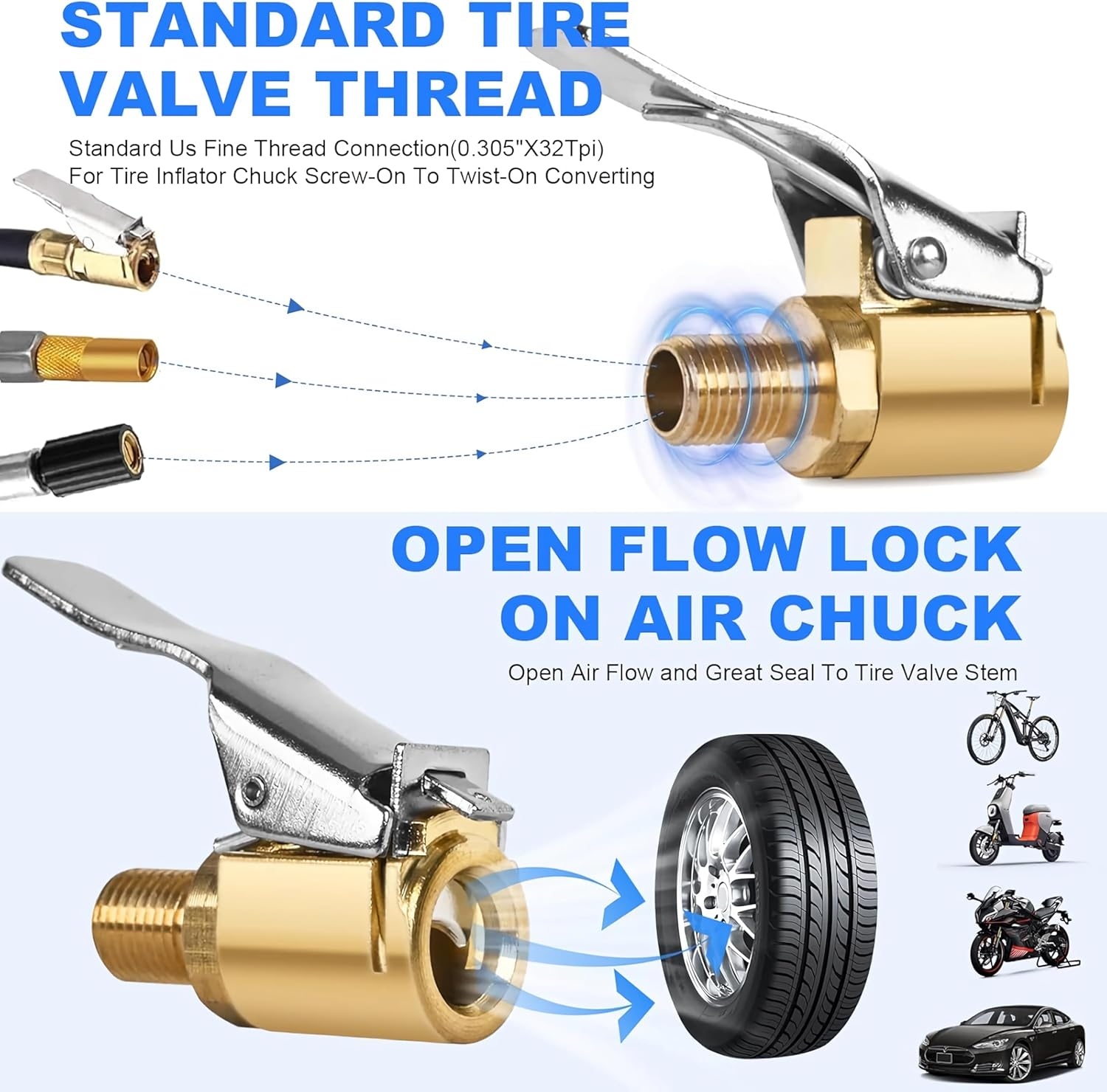 STANDARD TIRE VALVE THREAD

Standard Us Fine Thread Connection(0.305"X32Tpi)
For Tire Inflator Chuck Screw-On To Twist-On Converting

OPEN FLOW LOCK ON AIR CHUCK

Open Air Flow and Great Seal To Tire Valve Stem