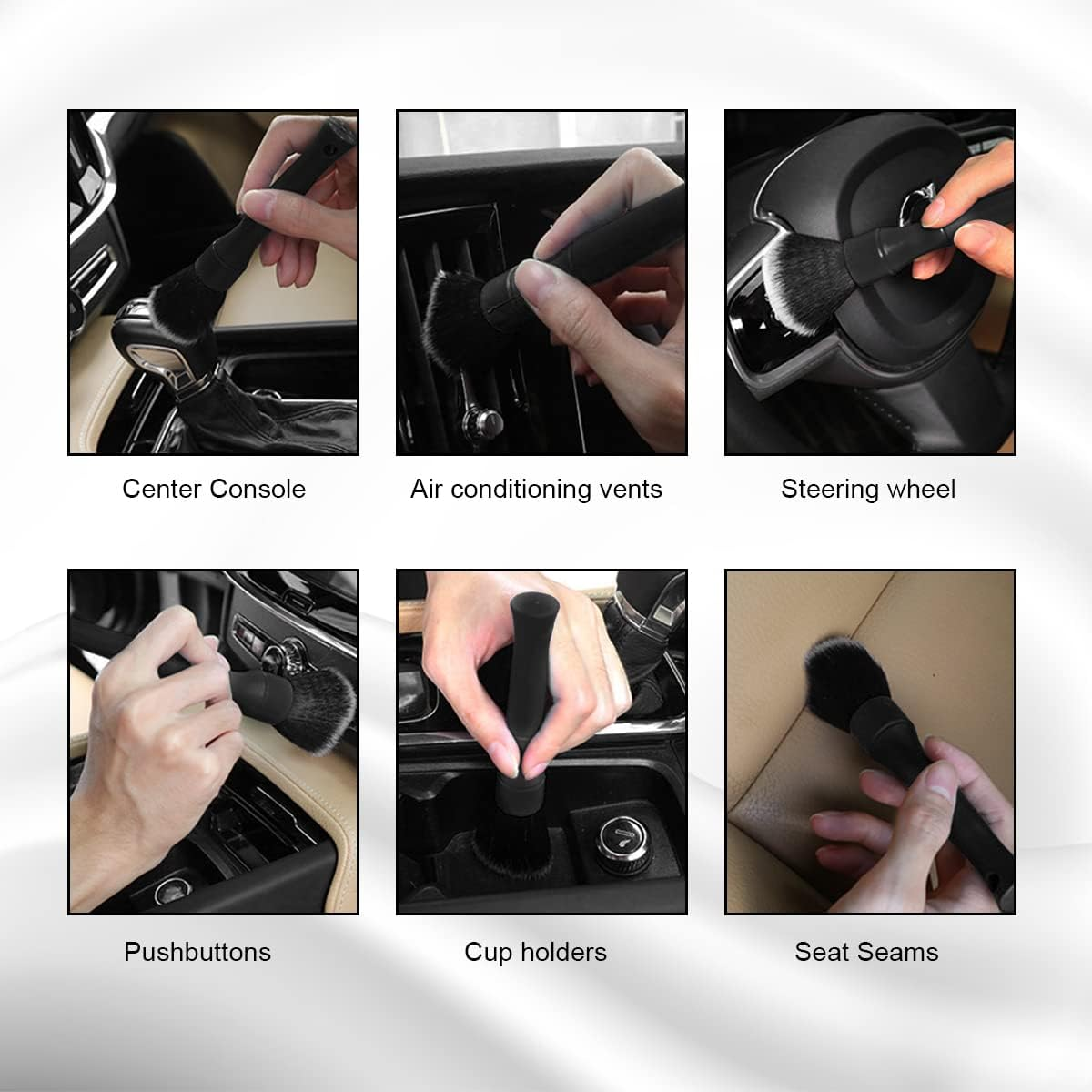 Center Console

Air conditioning vents

Steering wheel

Pushbuttons

Cup holders

Seat Seams