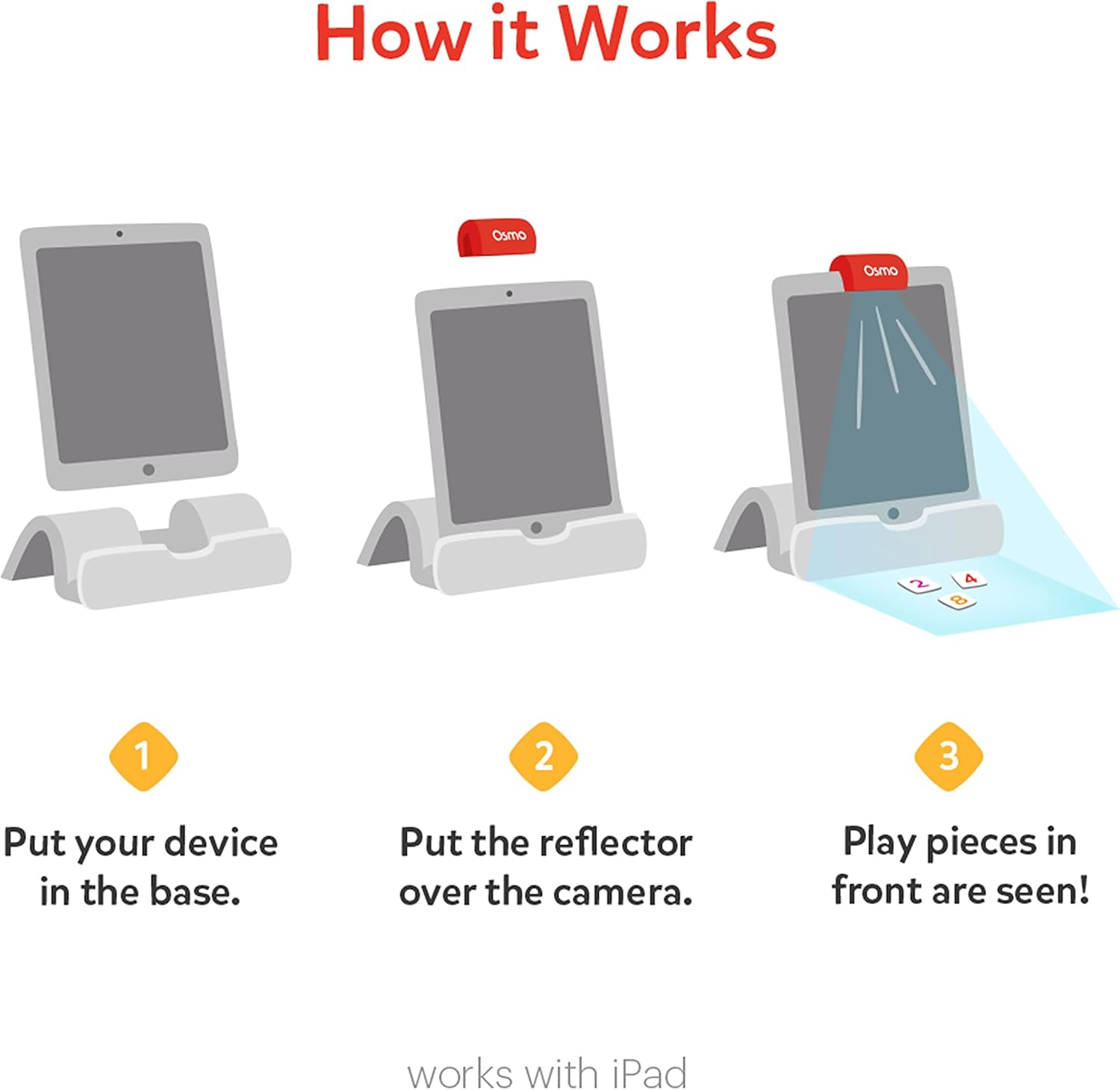 How it Works

Osmo

Osmo

2 4 8

1

Put your device in the base.

2

Put the reflector over the camera.

3

Play pieces in front are seen!

works with iPad