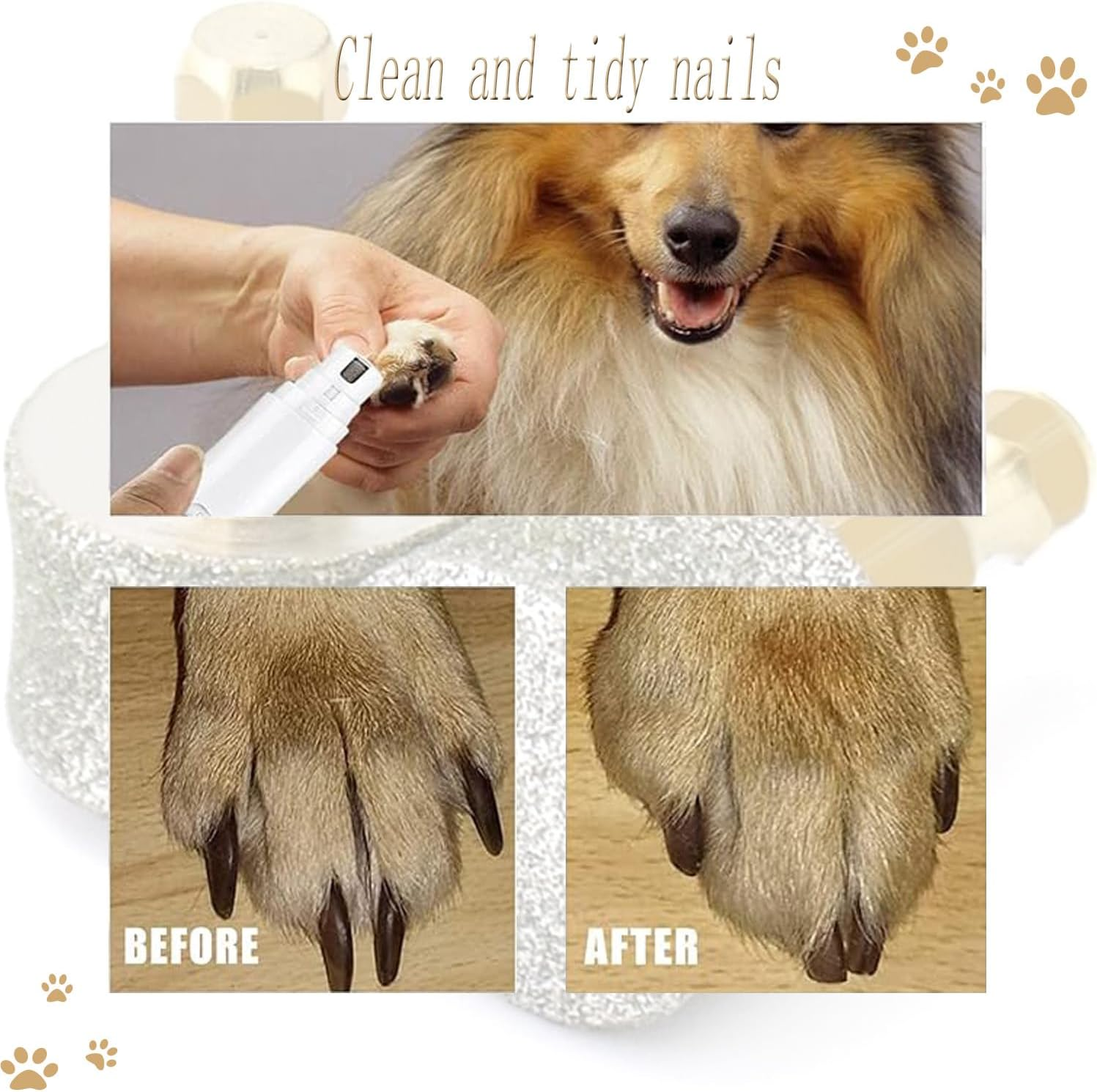 Clean and tidy nails

BEFORE

AFTER