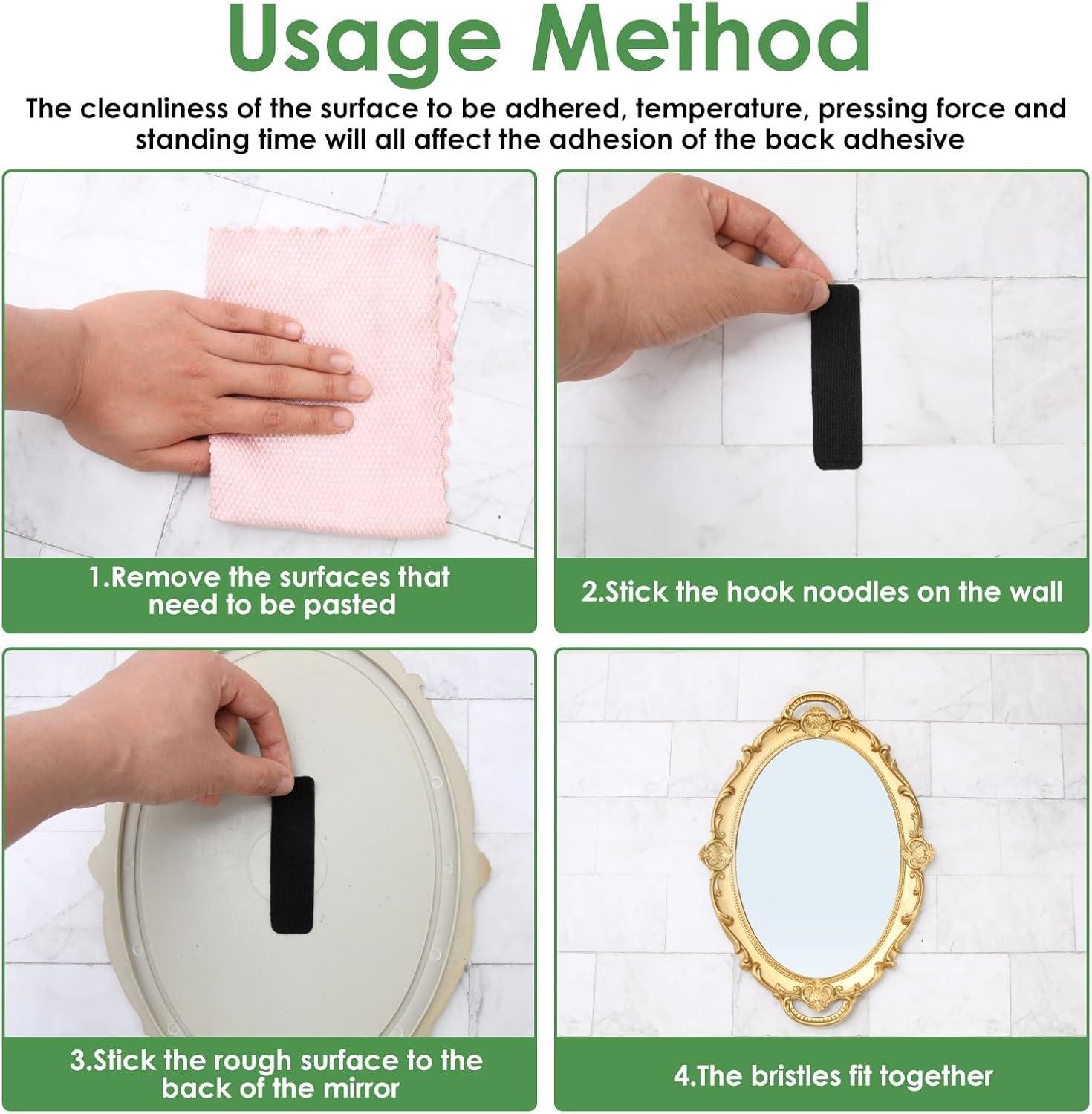 Usage Method

The cleanliness of the surface to be adhered, temperature, pressing force and standing time will all affect the adhesion of the back adhesive

1.Remove the surfaces that need to be pasted

2.Stick the hook noodles on the wall

3.Stick the rough surface to the back of the mirror

4.The bristles fit together