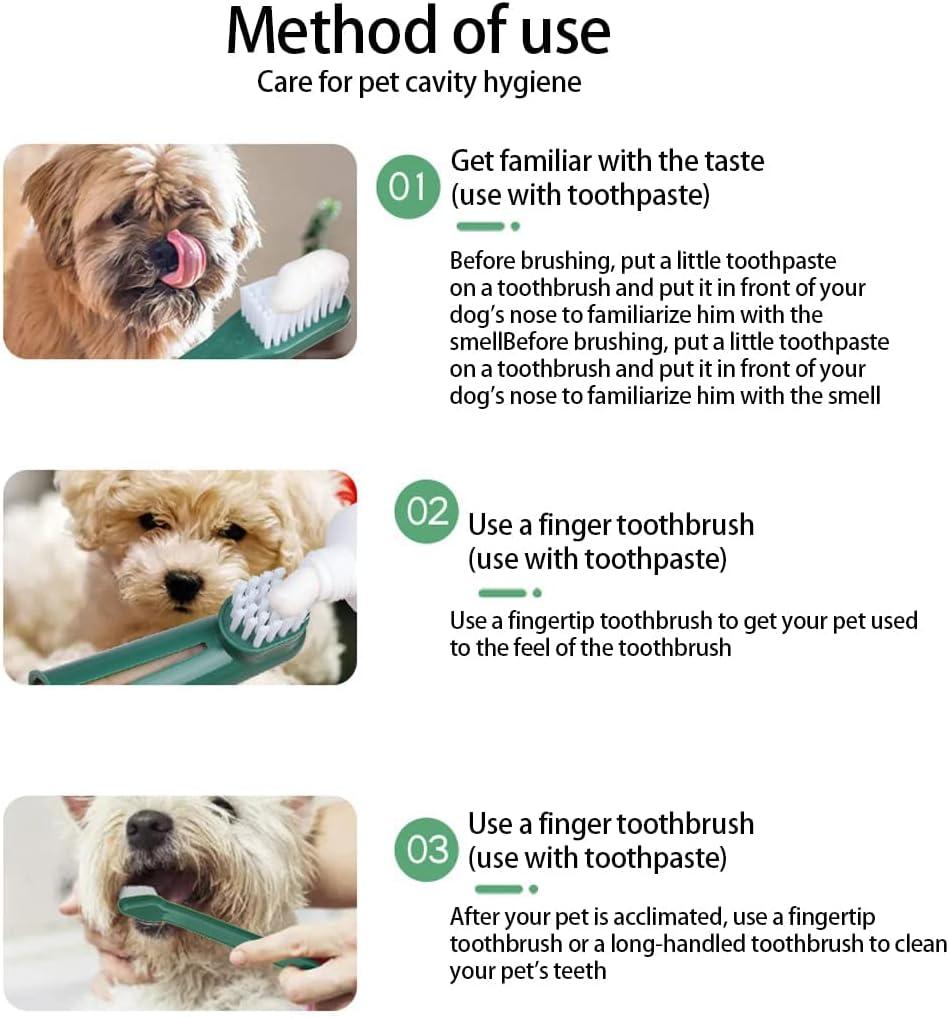 Method of use
Care for pet cavity hygiene

01 Get familiar with the taste (use with toothpaste)

Before brushing, put a little toothpaste on a toothbrush and put it in front of your dog's nose to familiarize him with the smellBefore brushing, put a little toothpaste on a toothbrush and put it in front of your dog's nose to familiarize him with the smell

02 Use a finger toothbrush (use with toothpaste)

Use a fingertip toothbrush to get your pet used to the feel of the toothbrush

03 Use a finger toothbrush (use with toothpaste)

After your pet is acclimated, use a fingertip toothbrush or a long-handled toothbrush to clean your pet's teeth