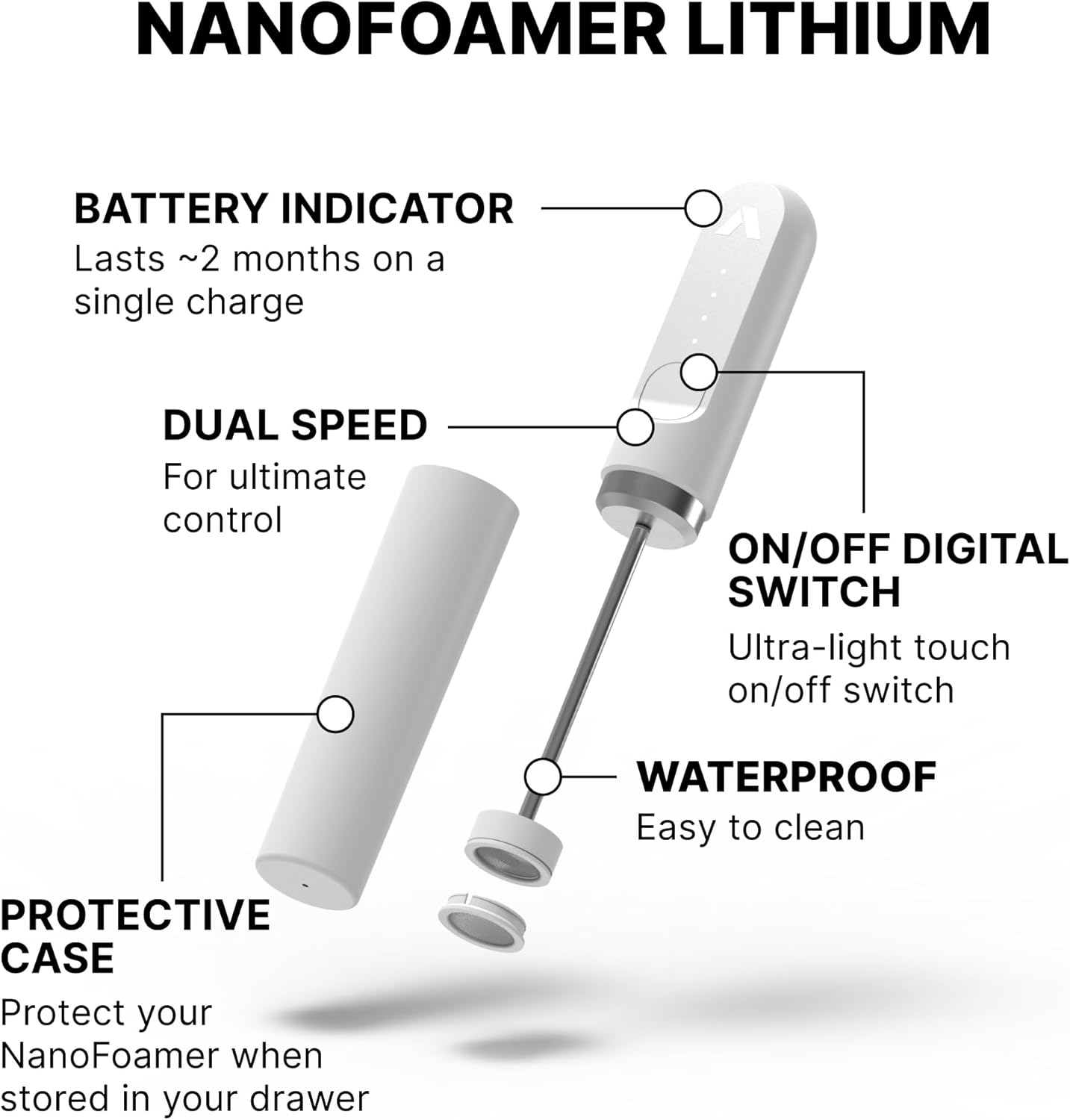 NANOFOAMER LITHIUM

BATTERY INDICATOR
Lasts ~2 months on a single charge

DUAL SPEED
For ultimate control

ON/OFF DIGITAL SWITCH
Ultra-light touch on/off switch

WATERPROOF
Easy to clean

PROTECTIVE CASE
Protect your NanoFoamer when stored in your drawer