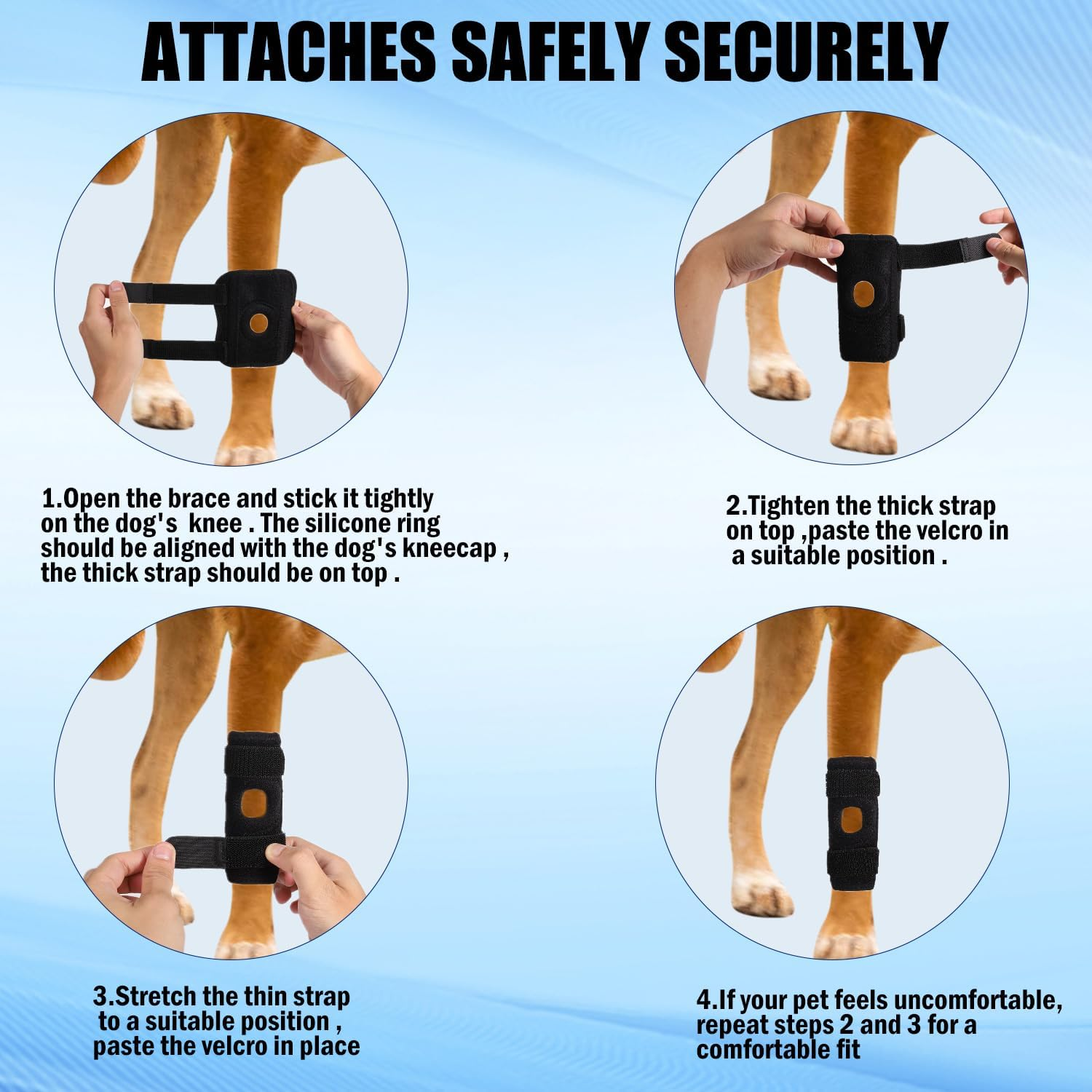 ATTACHES SAFELY SECURELY

1.Open the brace and stick it tightly on the dog's knee . The silicone ring should be aligned with the dog's kneecap , the thick strap should be on top .

2.Tighten the thick strap on top ,paste the velcro in a suitable position .

3.Stretch the thin strap to a suitable position , paste the velcro in place

4.If your pet feels uncomfortable, repeat steps 2 and 3 for a comfortable fit