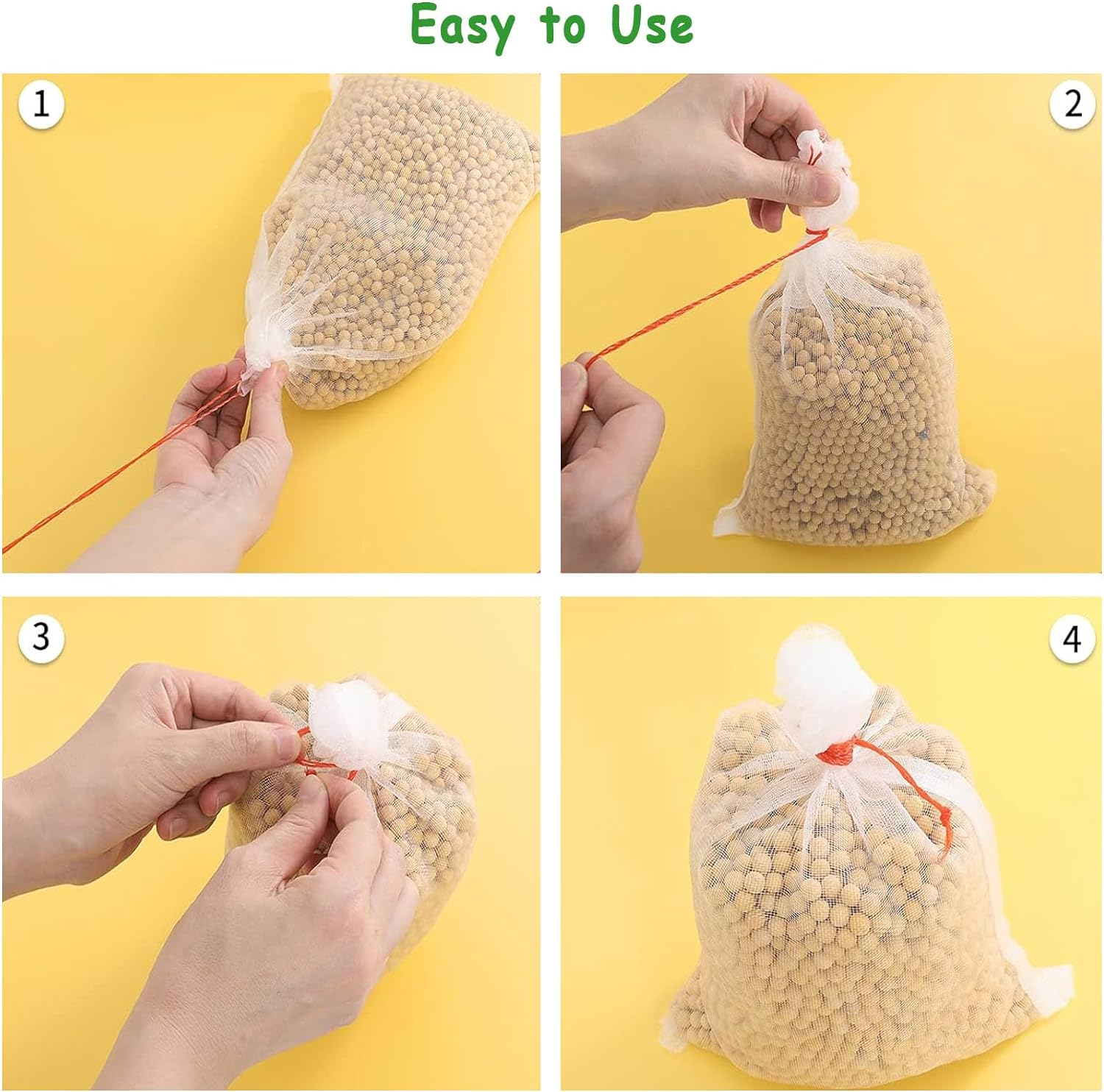 Easy to Use

1

2

3

4