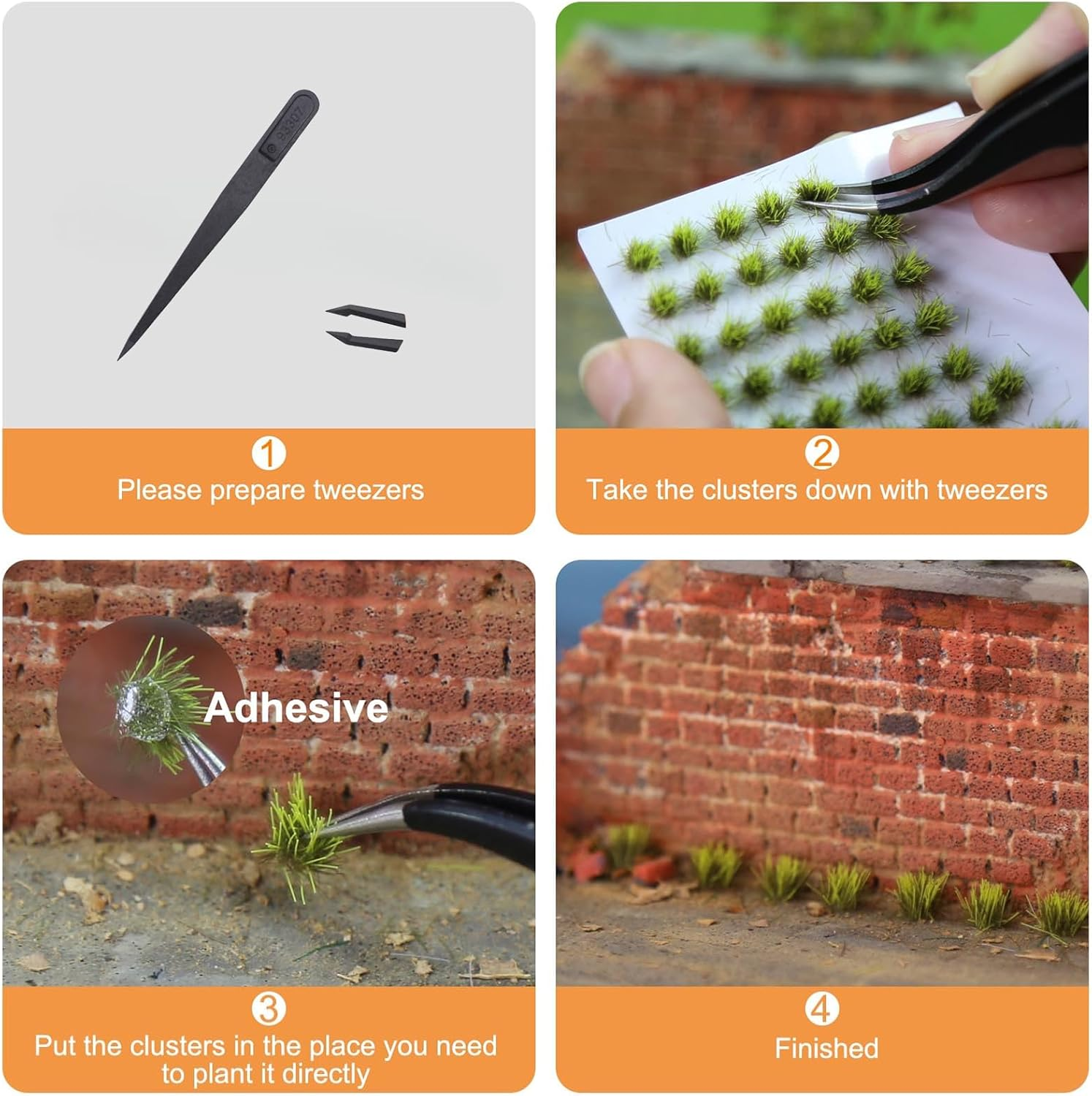 93307

1
Please prepare tweezers

2
Take the clusters down with tweezers

Adhesive

3
Put the clusters in the place you need to plant it directly

4
Finished