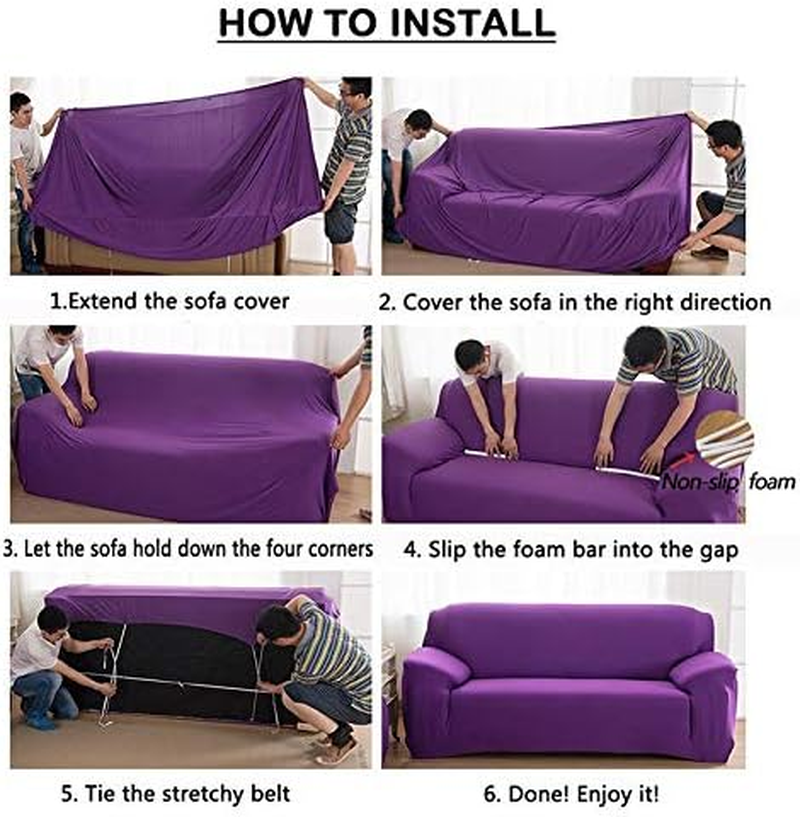 HOW TO INSTALL

1.Extend the sofa cover

2. Cover the sofa in the right direction

3. Let the sofa hold down the four corners

Non-slip foam

4. Slip the foam bar into the gap

5. Tie the stretchy belt

6. Done! Enjoy it!