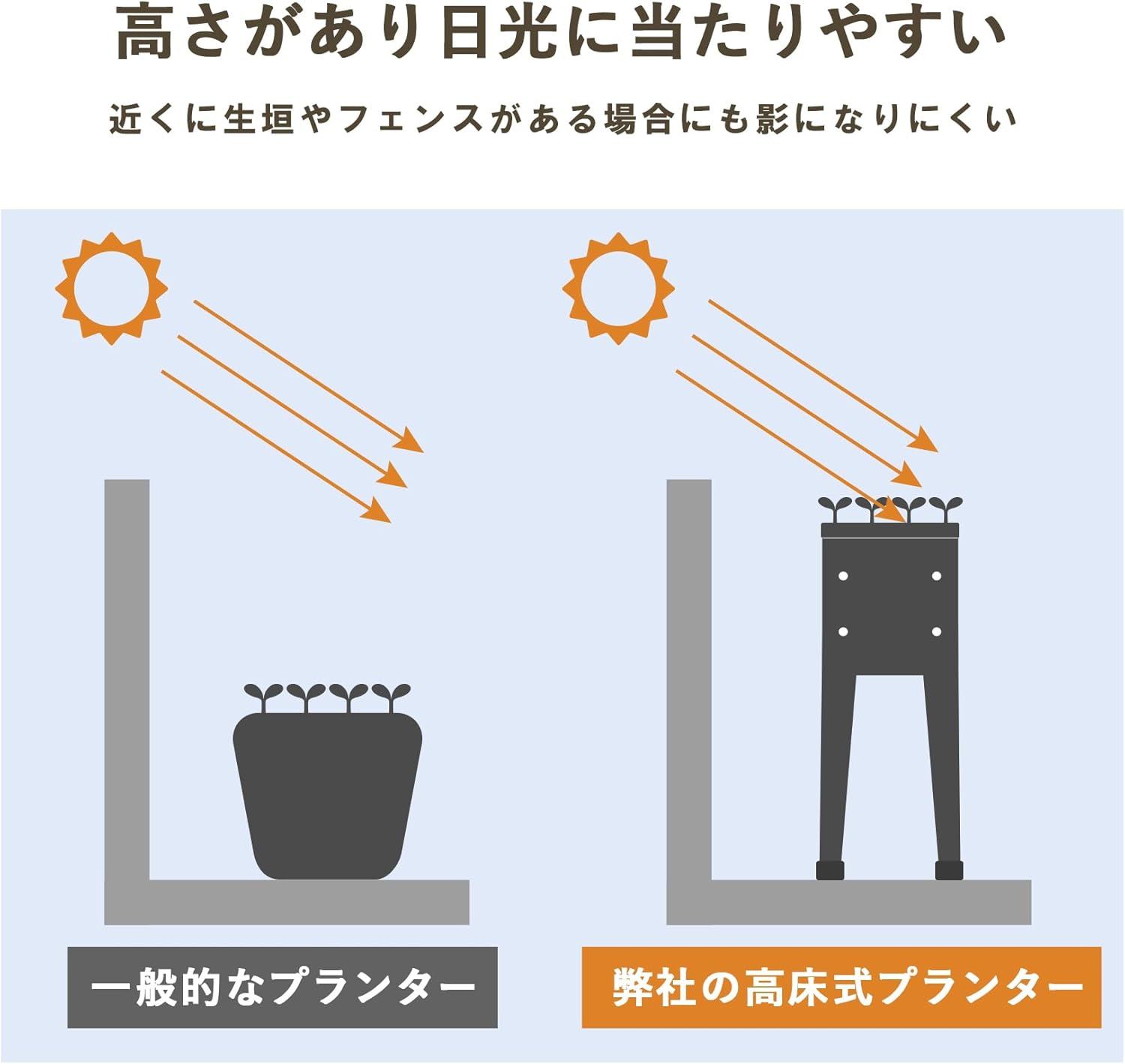 高さがあり日光に当たりやすい

近くに生垣やフェンスがある場合にも影になりにくい

一般的なプランター

弊社の高床式プランター