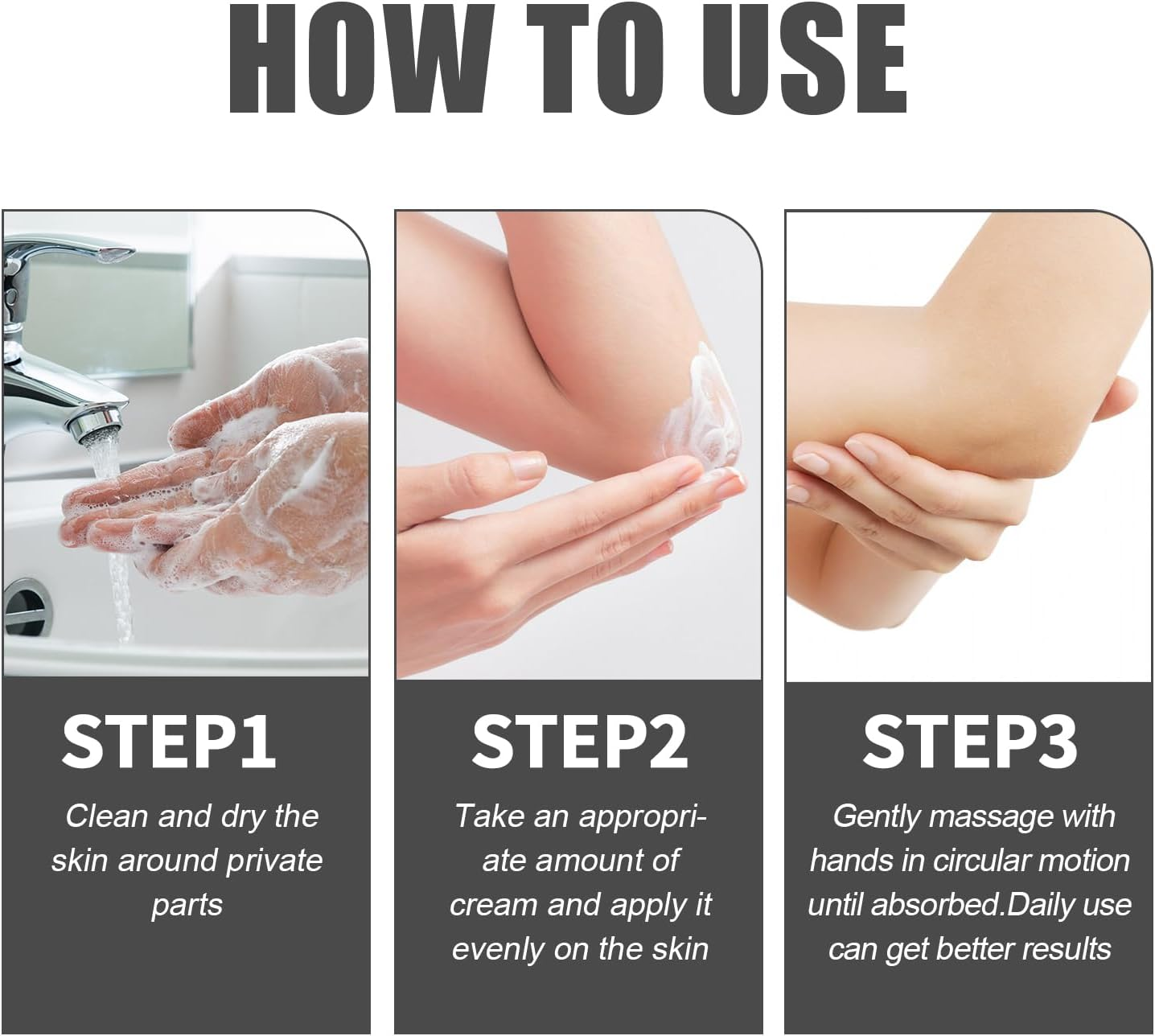 HOW TO USE

STEP1

Clean and dry the skin around private parts

STEP2

Take an appropriate amount of cream and apply it evenly on the skin

STEP3

Gently massage with hands in circular motion until absorbed.Daily use can get better results