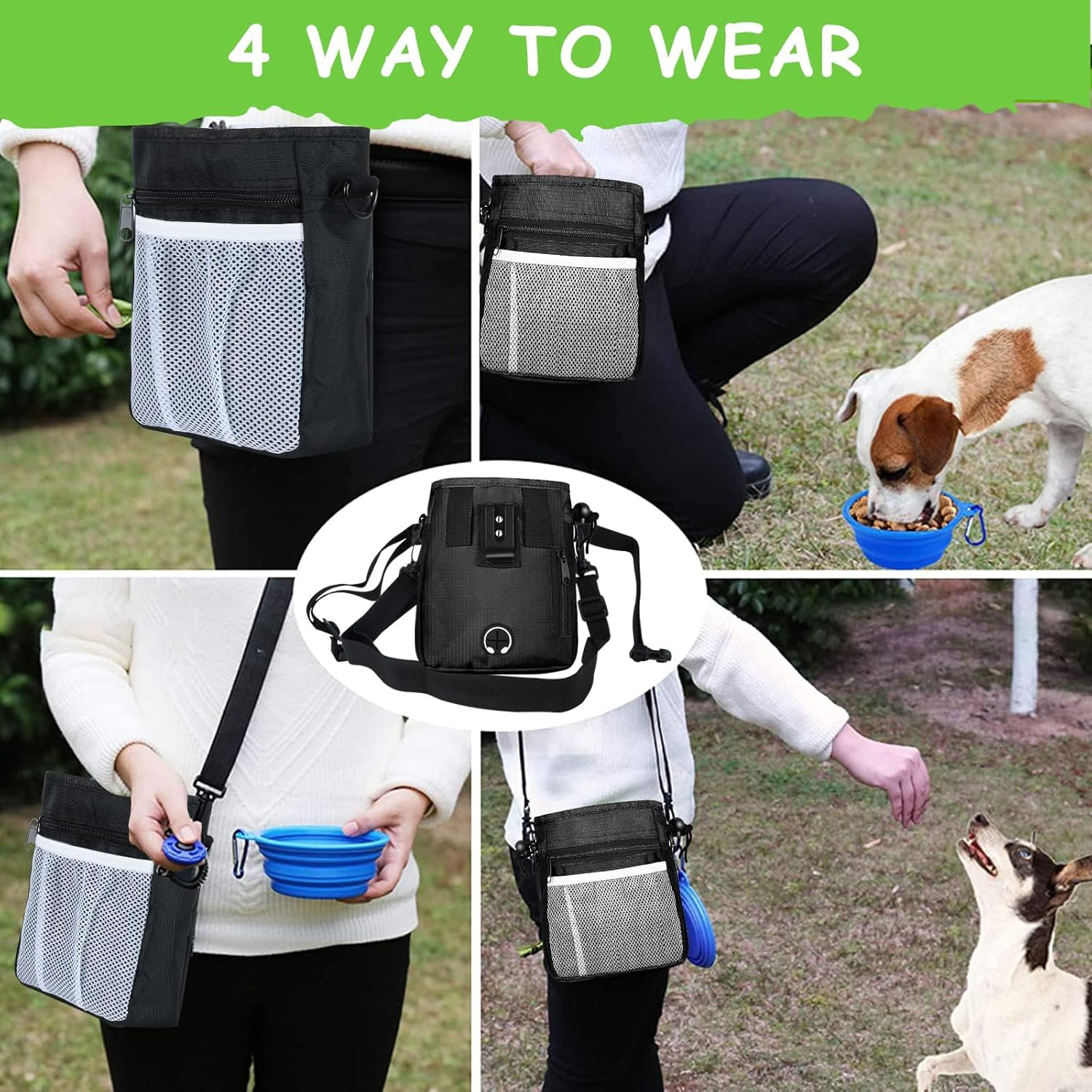 4 WAY TO WEAR