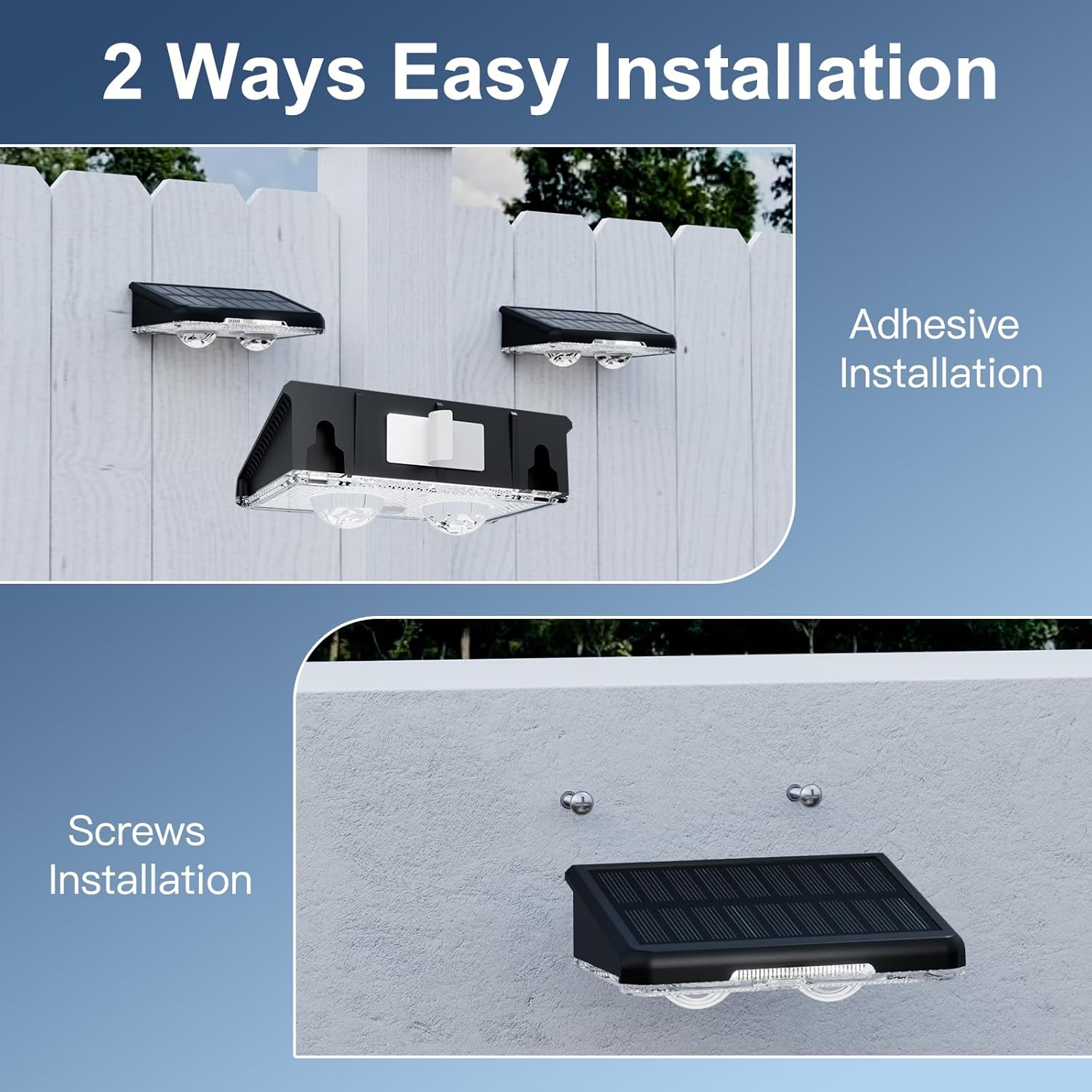 2 Ways Easy Installation

Adhesive Installation

Screws Installation