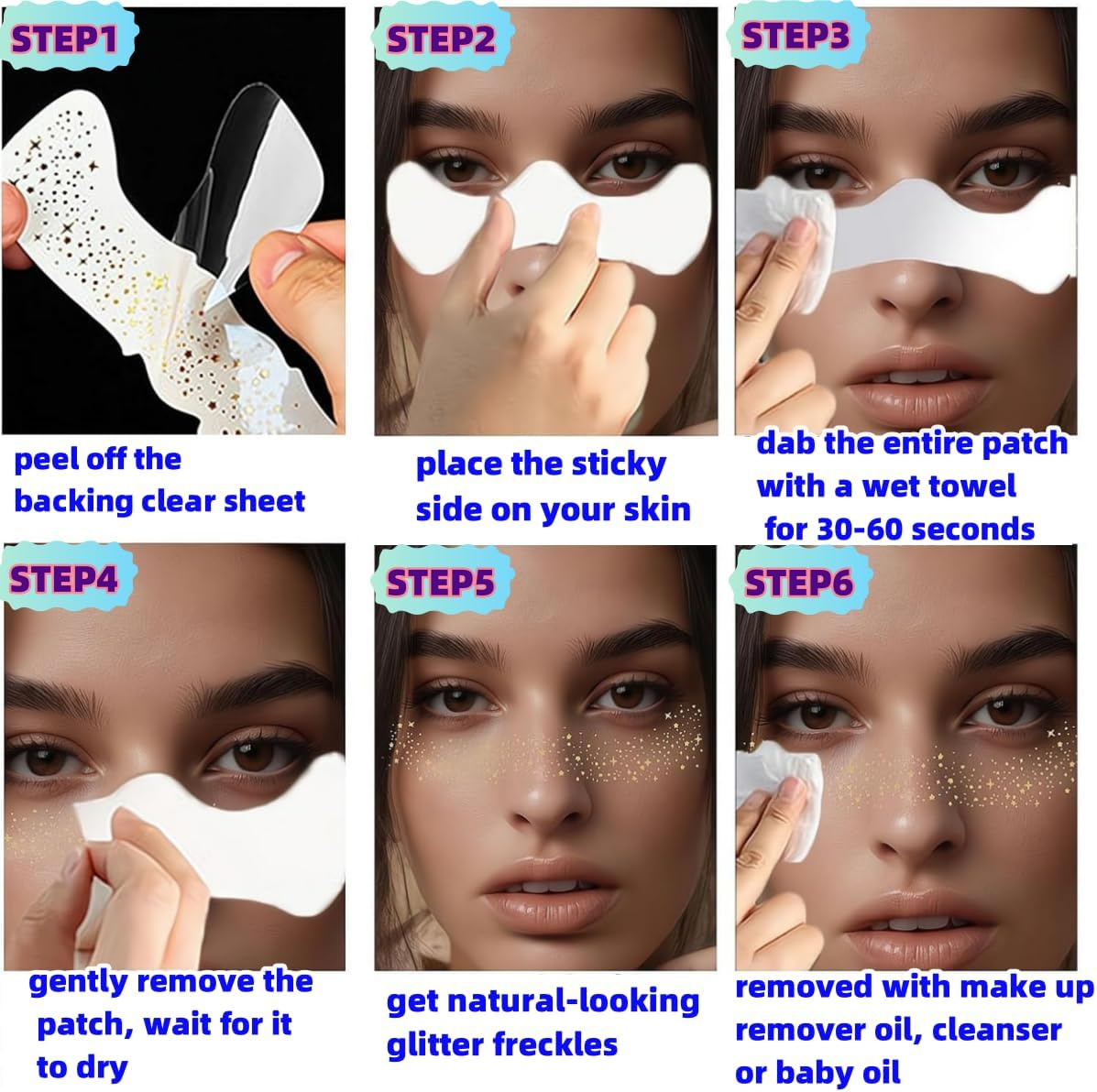 STEP1

peel off the backing clear sheet

STEP2

place the sticky side on your skin

STEP3

dab the entire patch with a wet towel for 30-60 seconds

STEP4

gently remove the patch, wait for it to dry

STEP5

get natural-looking glitter freckles

STEP6

removed with make up remover oil, cleanser or baby oil