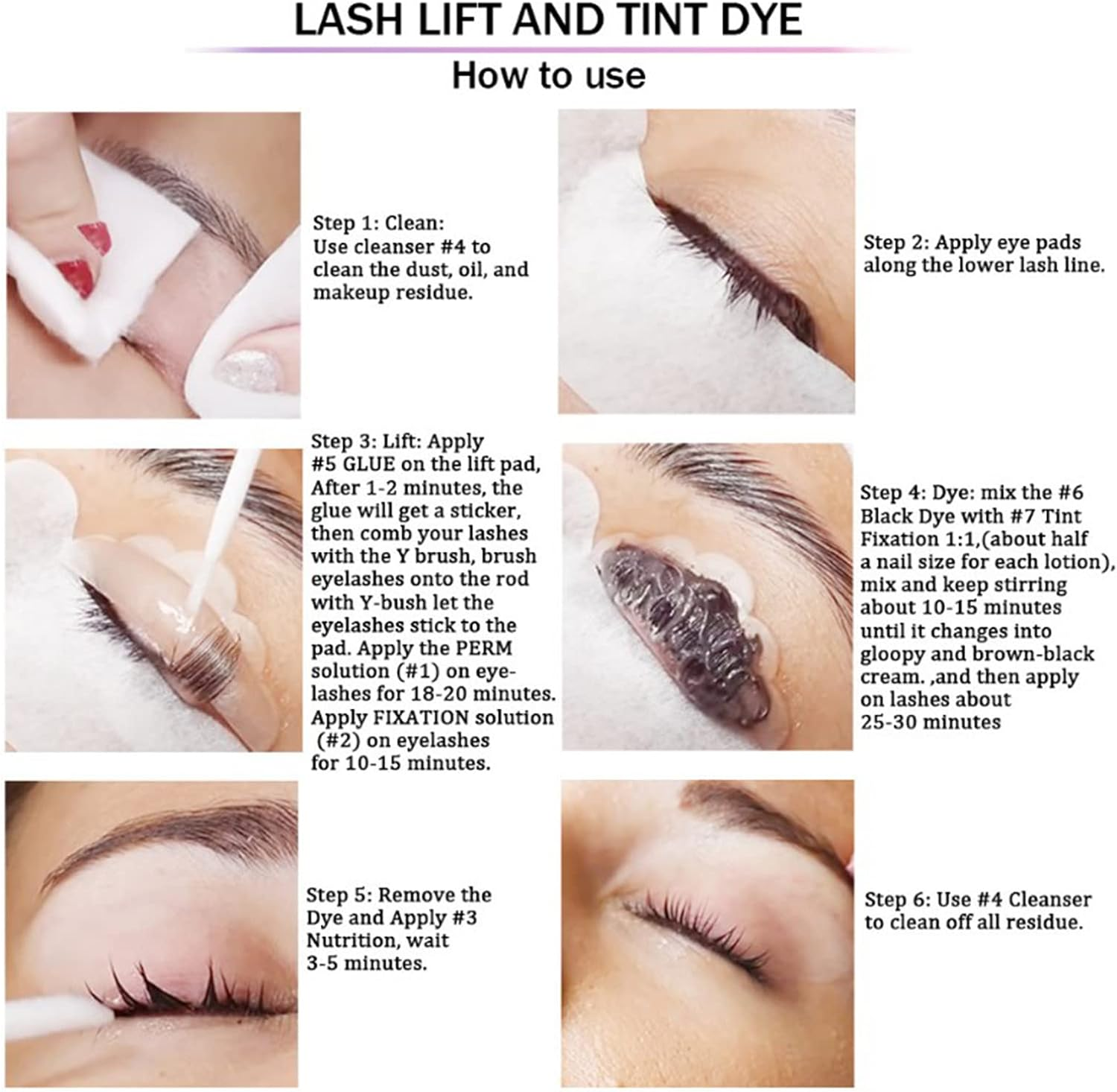 LASH LIFT AND TINT DYE

How to use

Step 1: Clean:
Use cleanser #4 to clean the dust, oil, and makeup residue.

Step 2: Apply eye pads along the lower lash line.

Step 3: Lift: Apply #5 GLUE on the lift pad, After 1-2 minutes, the glue will get a sticker, then comb your lashes with the Y brush, brush eyelashes onto the rod with Y-bush let the eyelashes stick to the pad. Apply the PERM solution (#1) on eyelashes for 18-20 minutes. Apply FIXATION solution (#2) on eyelashes for 10-15 minutes.

Step 4: Dye: mix the #6 Black Dye with #7 Tint Fixation 1:1,(about half a nail size for each lotion), mix and keep stirring about 10-15 minutes until it changes into gloopy and brown-black cream. ,and then apply on lashes about 25-30 minutes

Step 5: Remove the Dye and Apply #3 Nutrition, wait 3-5 minutes.

Step 6: Use #4 Cleanser to clean off all residue.