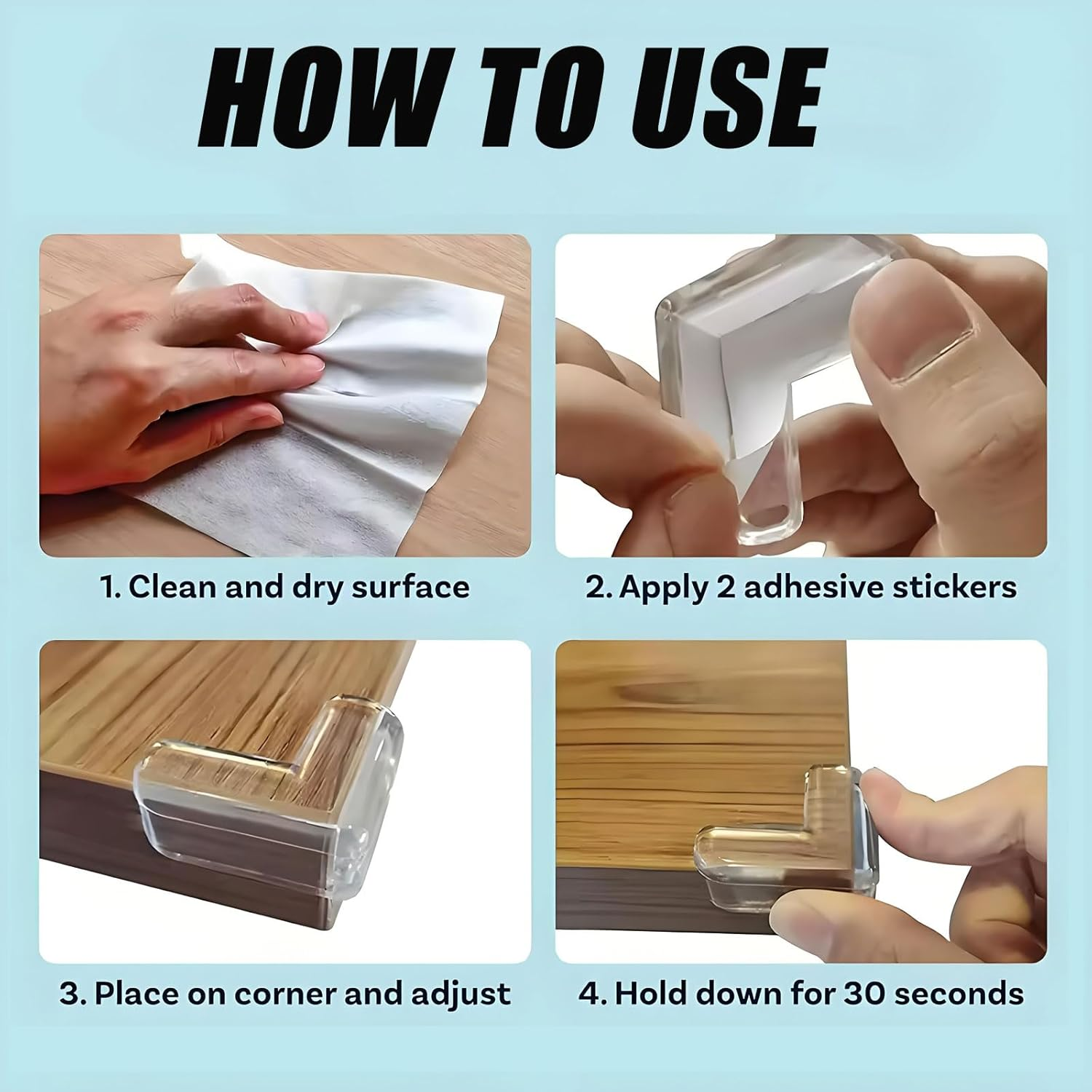 HOW TO USE

1. Clean and dry surface

2. Apply 2 adhesive stickers

3. Place on corner and adjust

4. Hold down for 30 seconds