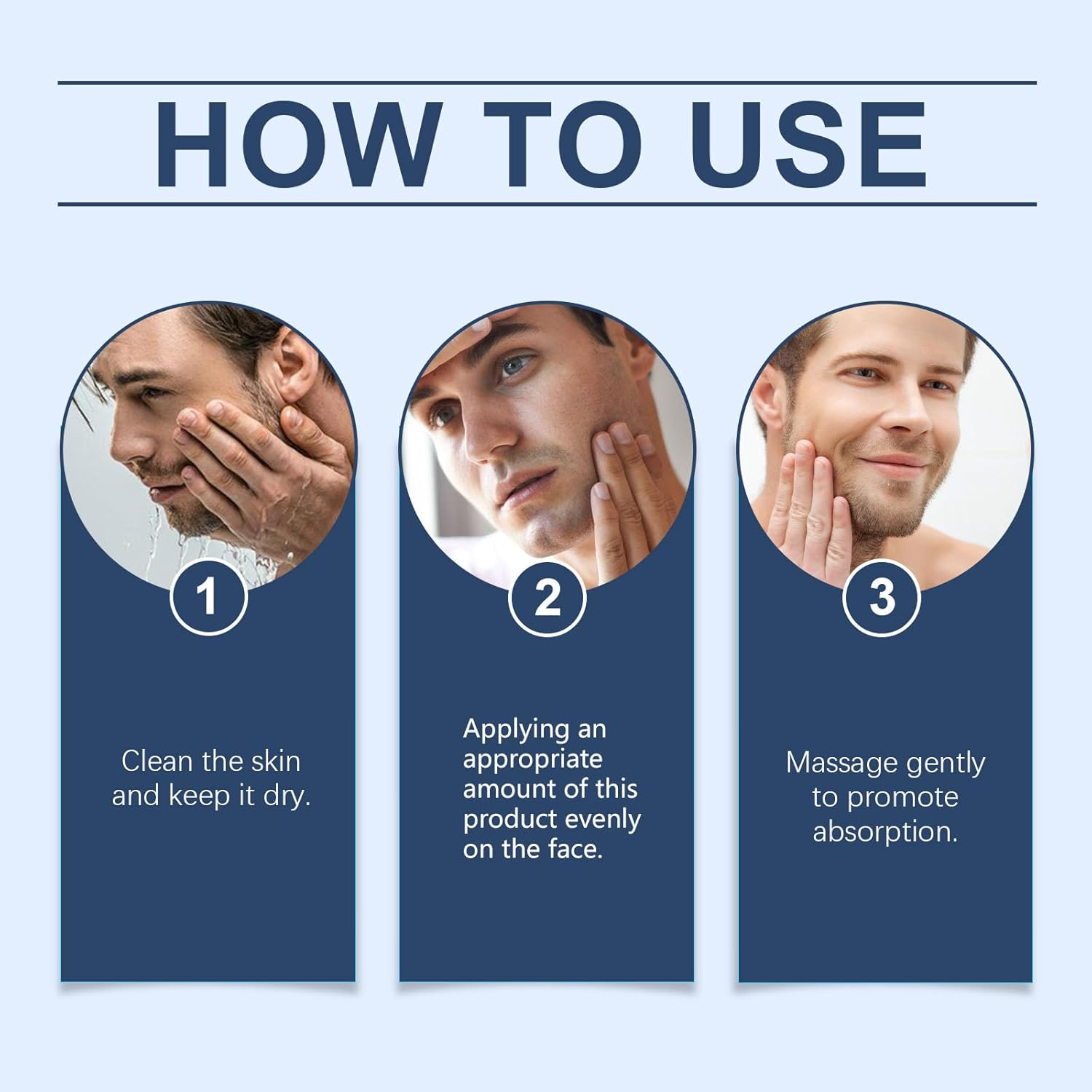 HOW TO USE

1

Clean the skin and keep it dry.

2

Applying an appropriate amount of this product evenly on the face.

3

Massage gently to promote absorption.