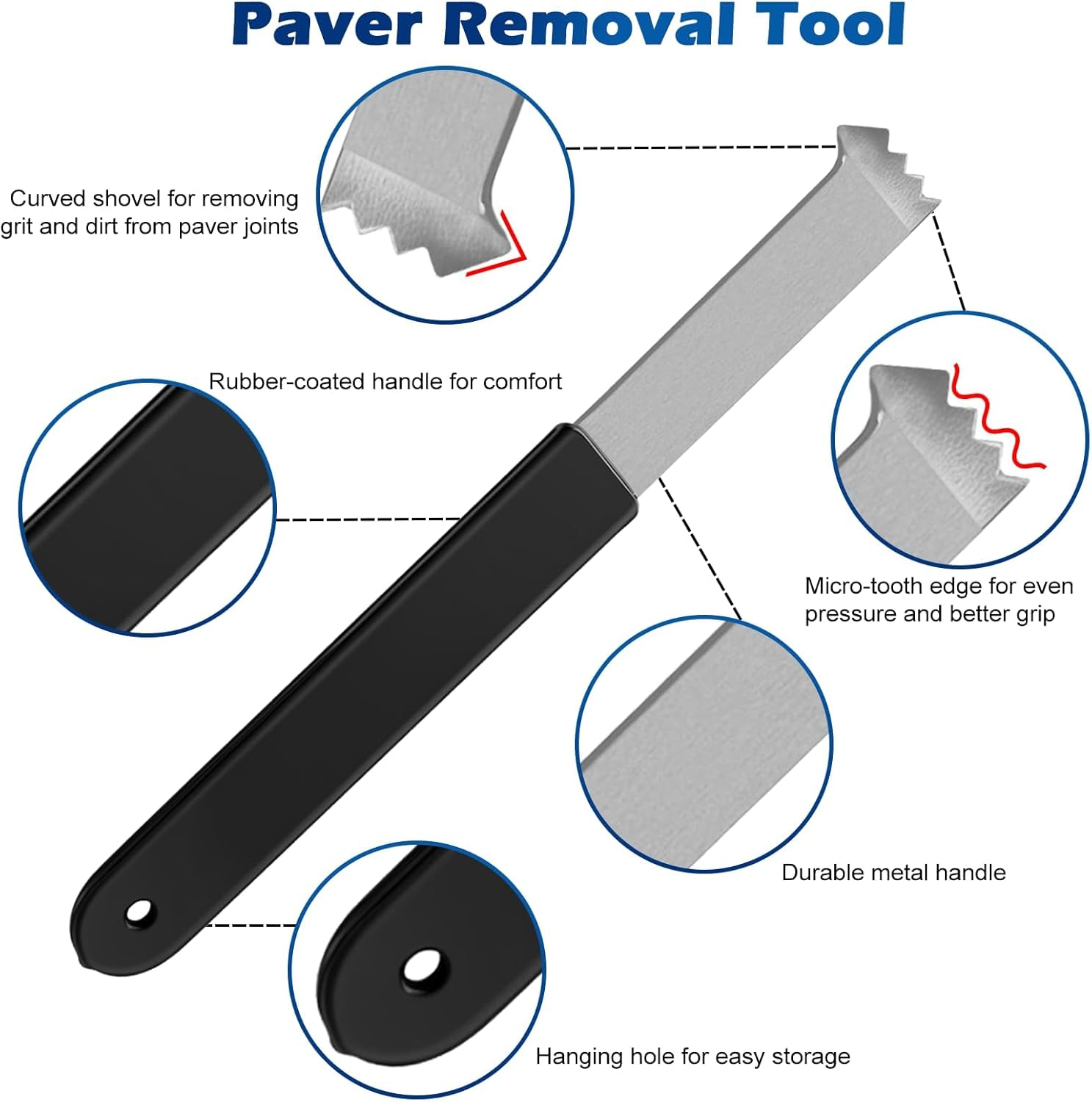 Paver Removal Tool

Curved shovel for removing grit and dirt from paver joints

Rubber-coated handle for comfort

Micro-tooth edge for even pressure and better grip

Durable metal handle

Hanging hole for easy storage