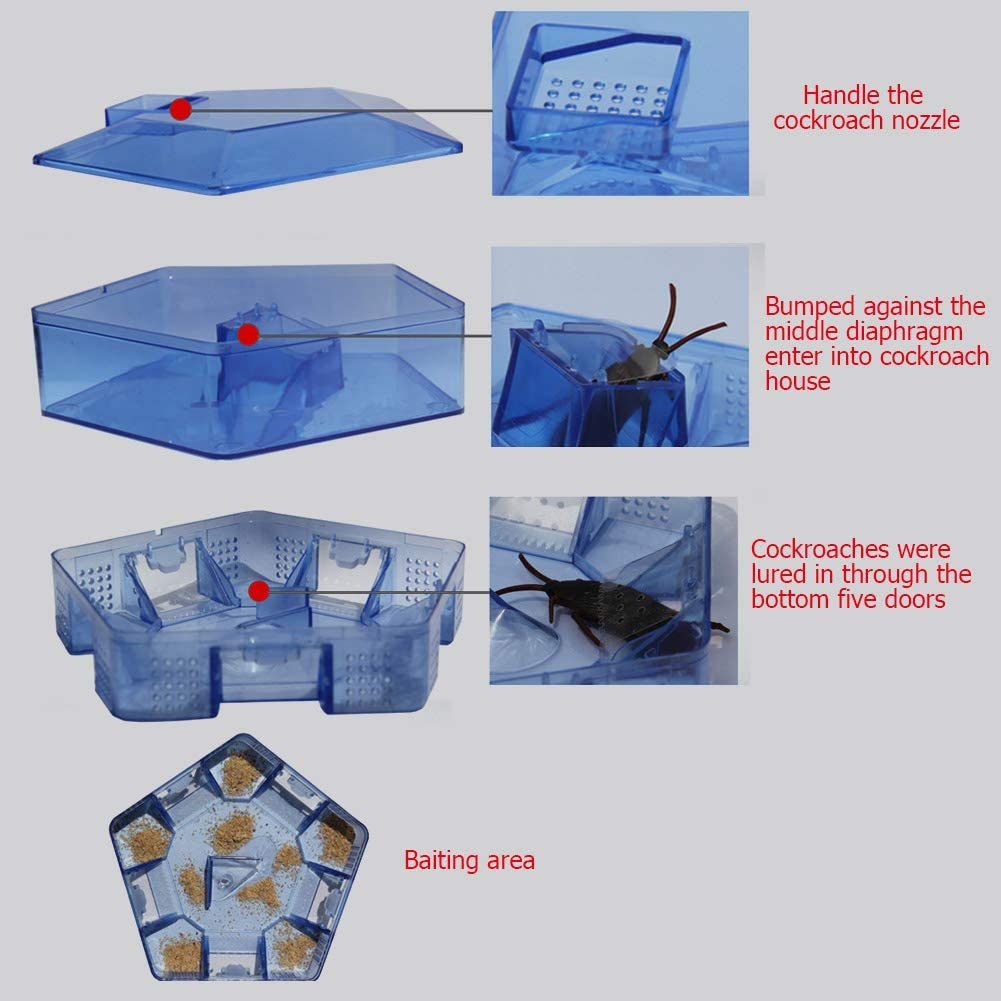 Handle the cockroach nozzle

Bumped against the middle diaphragm enter into cockroach house

Cockroaches were lured in through the bottom five doors

Baiting area