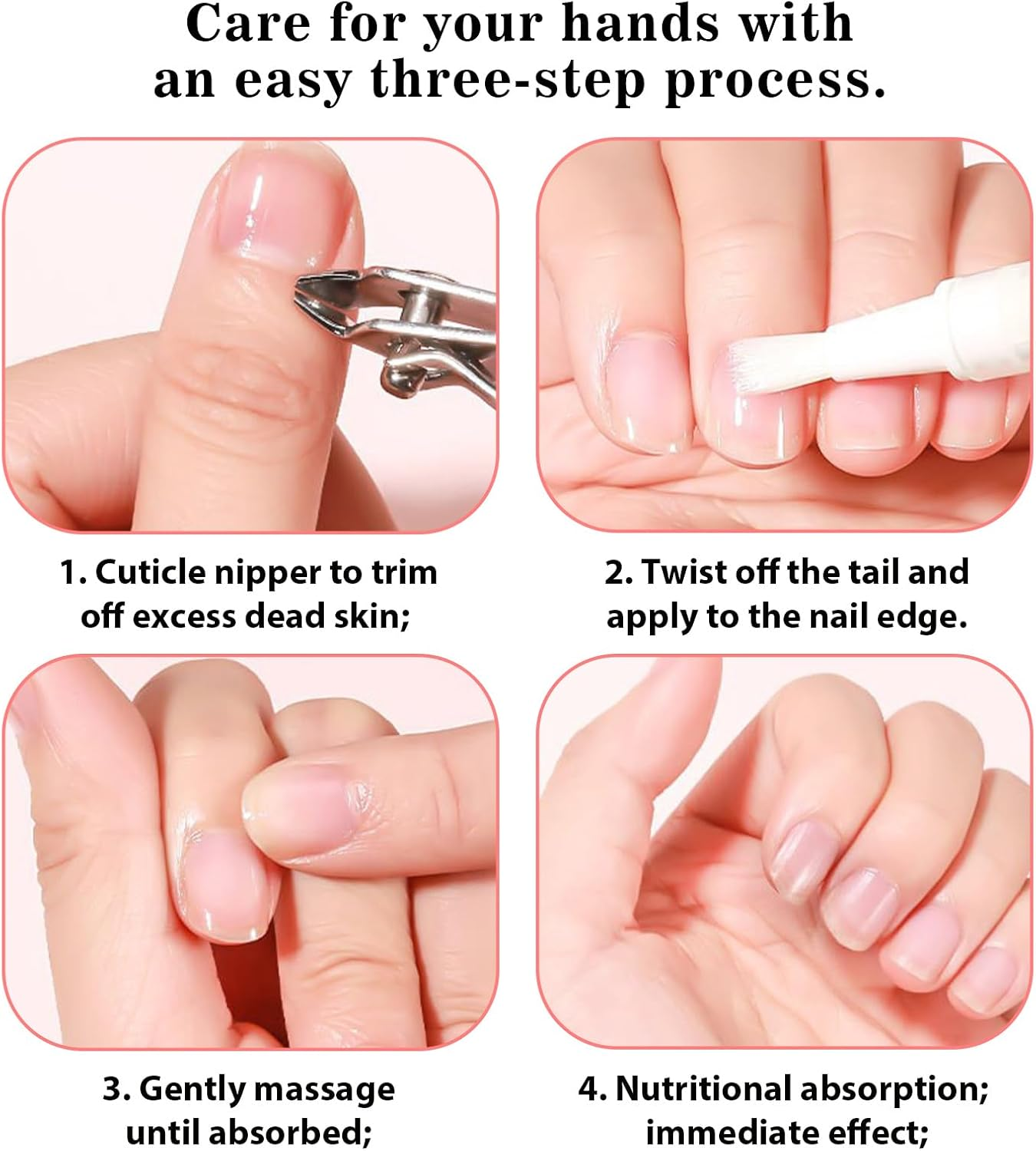 Care for your hands with an easy three-step process.

1. Cuticle nipper to trim off excess dead skin;

2. Twist off the tail and apply to the nail edge.

3. Gently massage until absorbed;

4. Nutritional absorption; immediate effect;