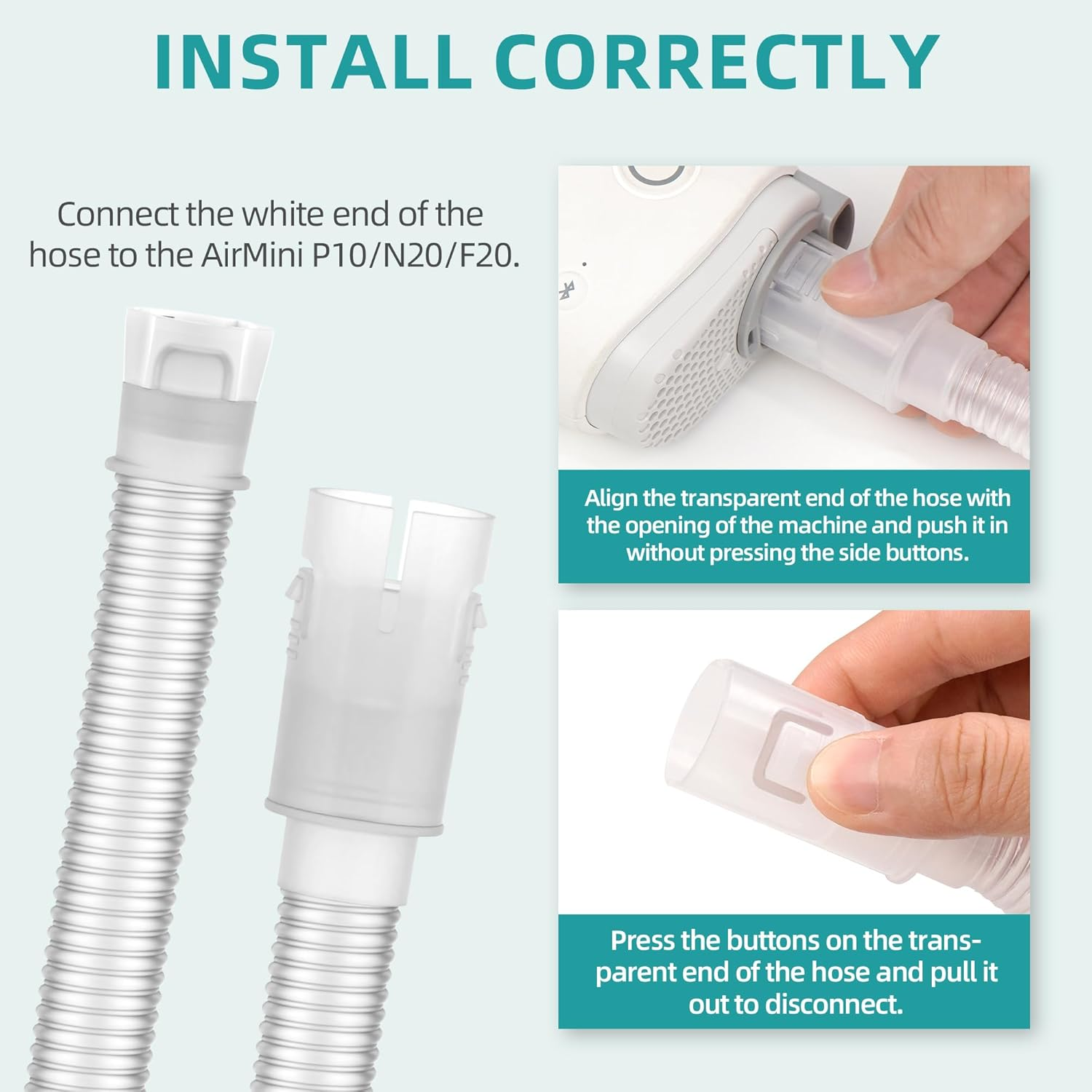 INSTALL CORRECTLY

Connect the white end of the hose to the AirMini P10/N20/F20.

Align the transparent end of the hose with the opening of the machine and push it in without pressing the side buttons.

Press the buttons on the transparent end of the hose and pull it out to disconnect.