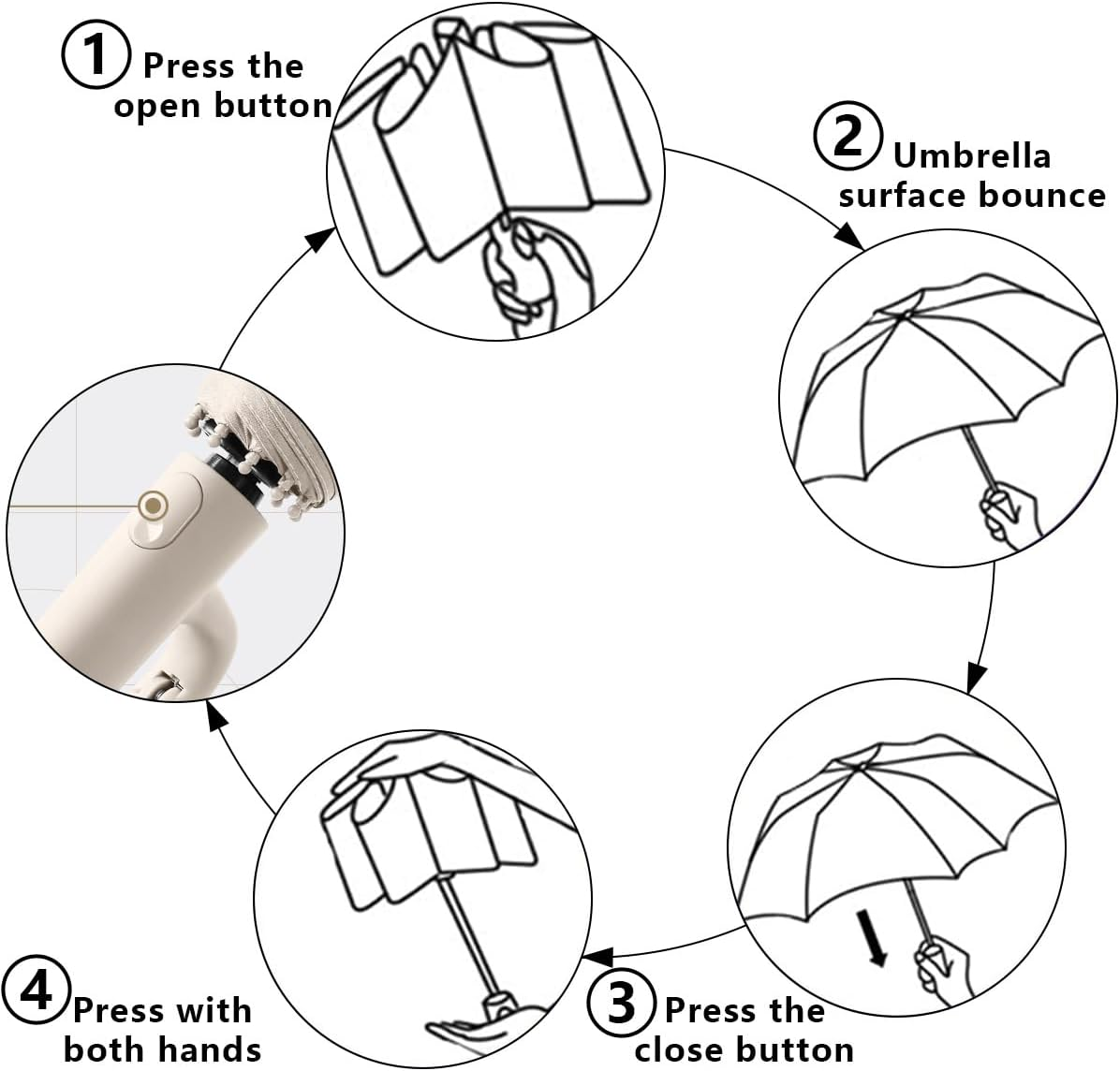 1 Press the open button

2 Umbrella surface bounce

3 Press the close button

4 Press with both hands