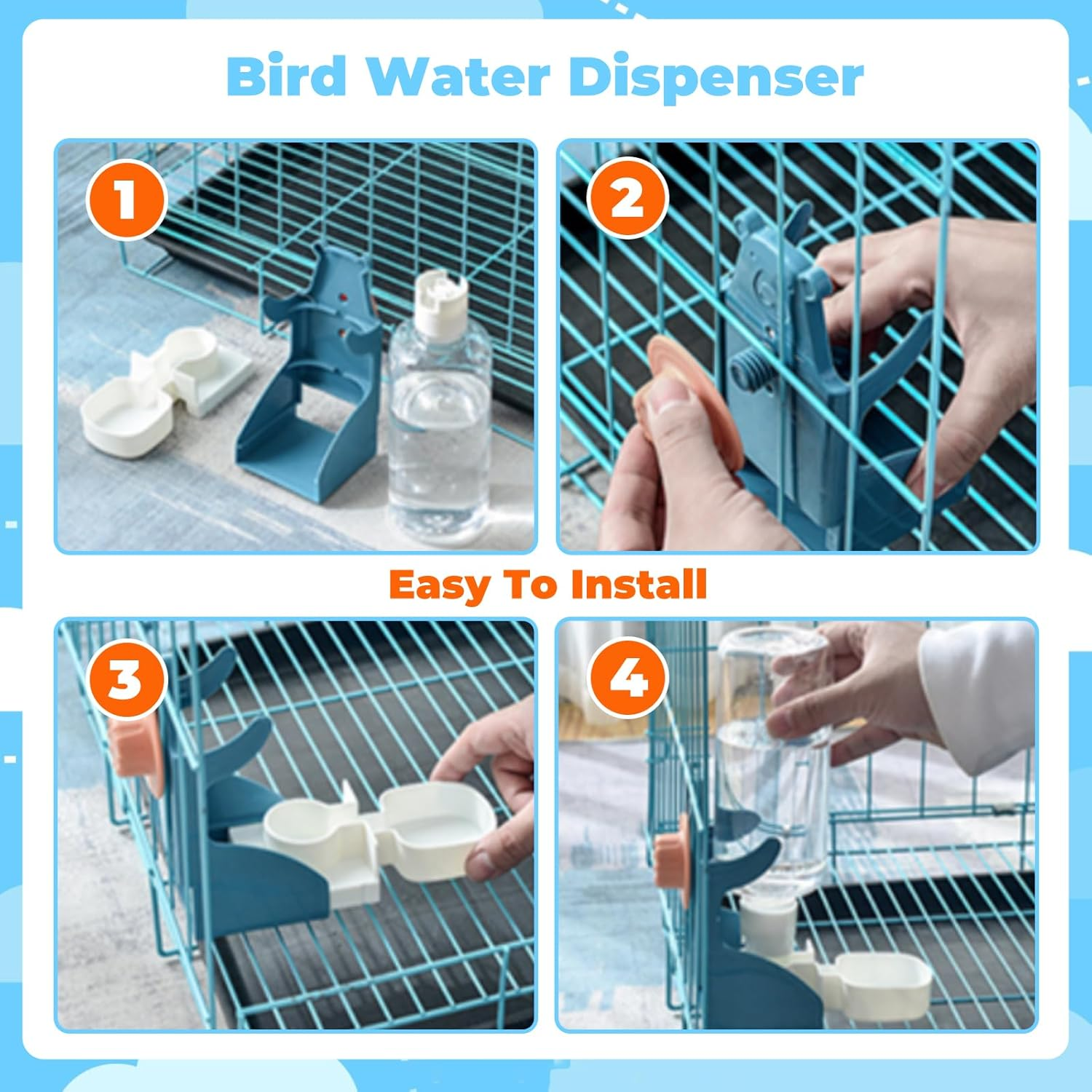 Bird Water Dispenser

1

2

Easy To Install

3

4