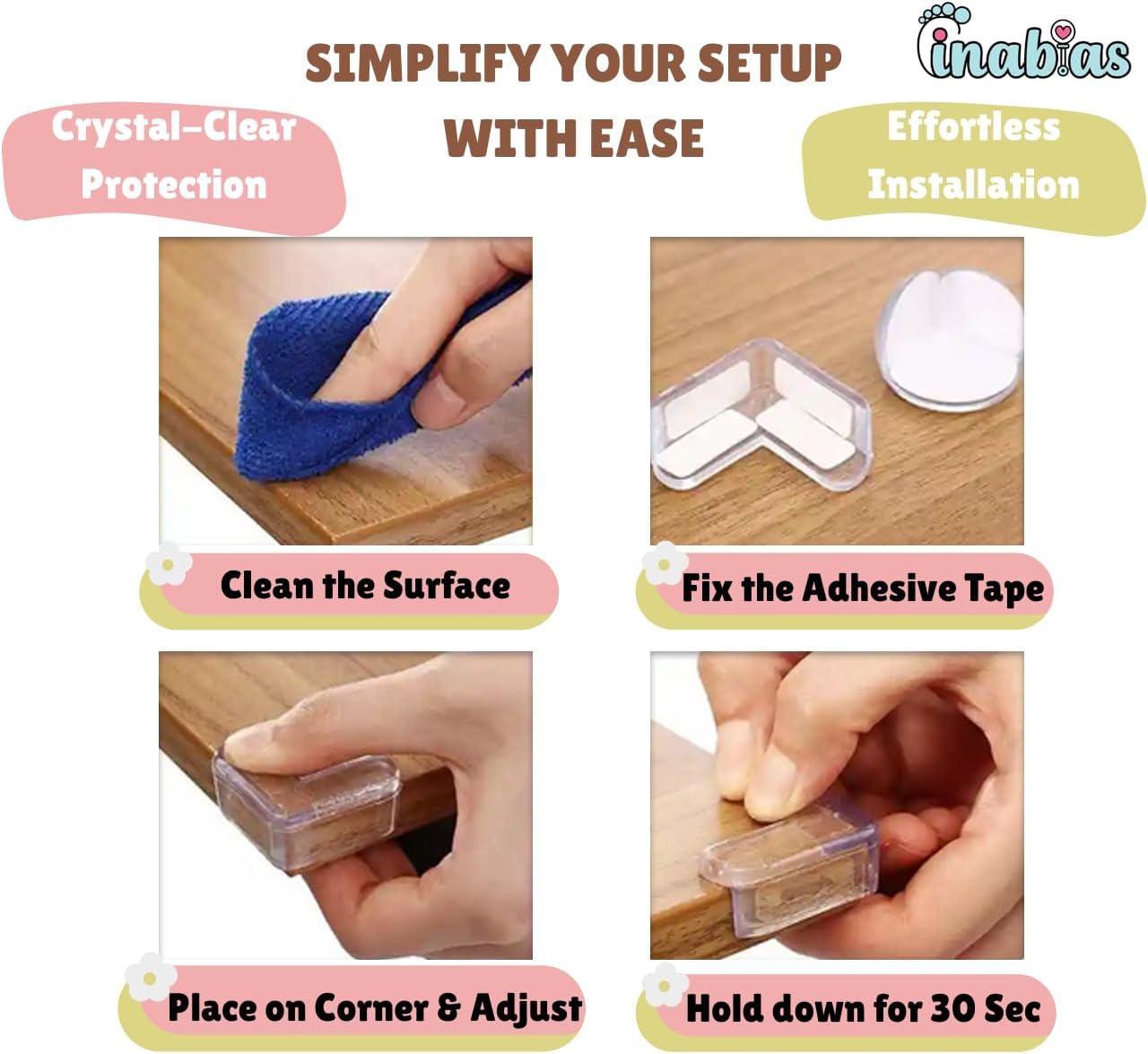 SIMPLIFY YOUR SETUP WITH EASE

inabias

Crystal-Clear Protection

Effortless Installation

Clean the Surface

Fix the Adhesive Tape

Place on Corner & Adjust

Hold down for 30 Sec