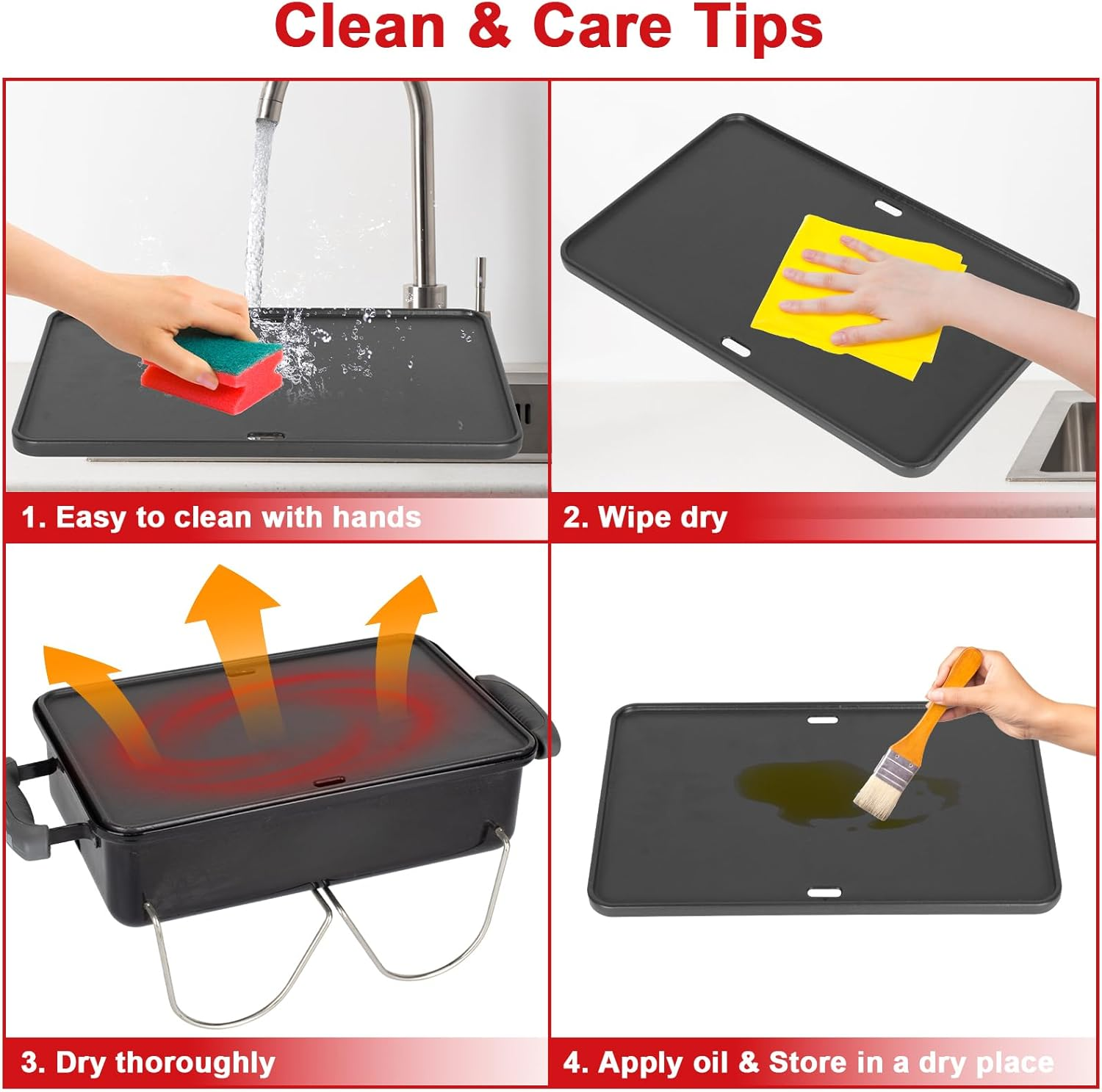 Clean & Care Tips

1. Easy to clean with hands

2. Wipe dry

3. Dry thoroughly

4. Apply oil & Store in a dry place