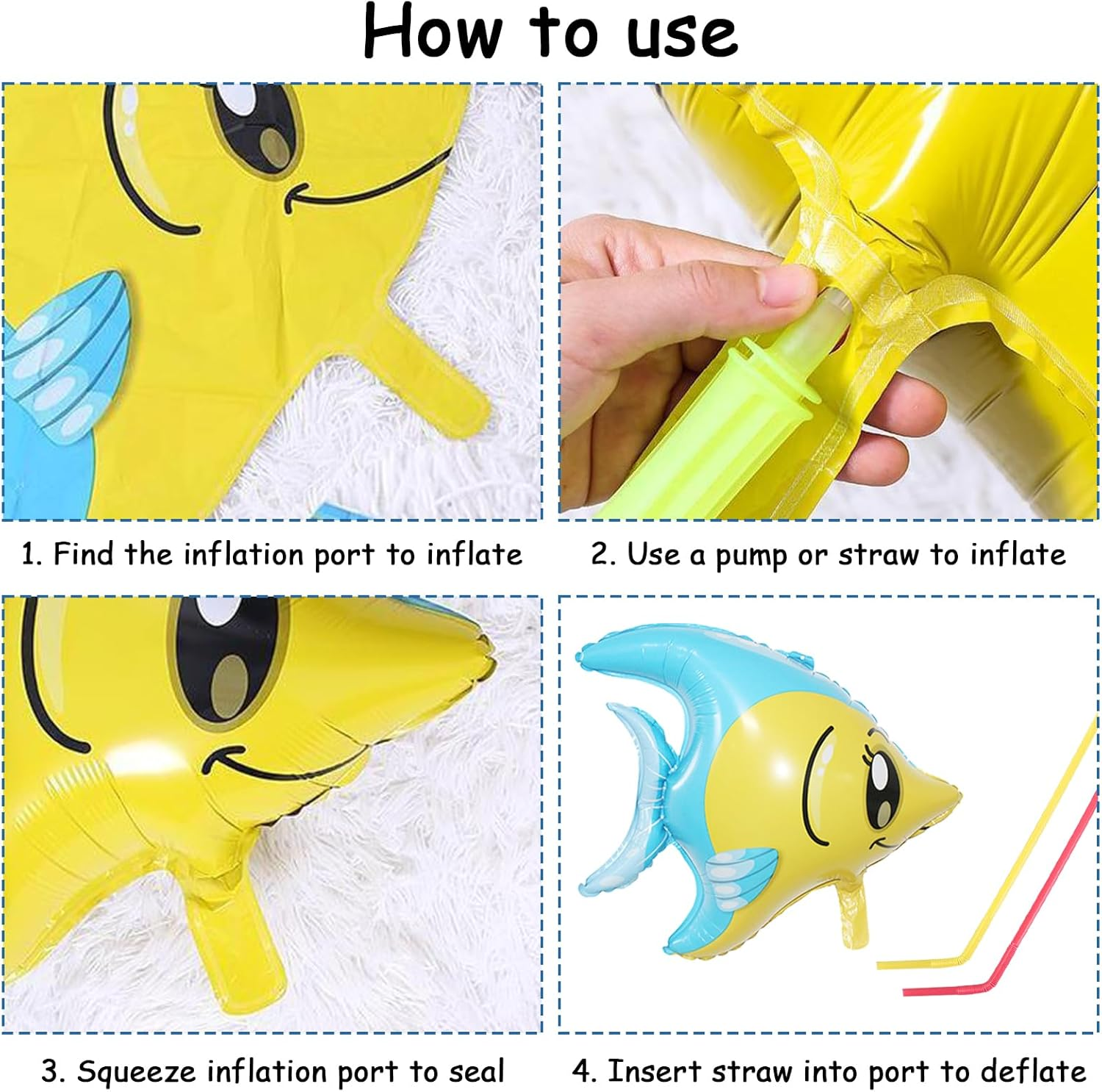 How to use

1. Find the inflation port to inflate

2. Use a pump or straw to inflate

3. Squeeze inflation port to seal

4. Insert straw into port to deflate