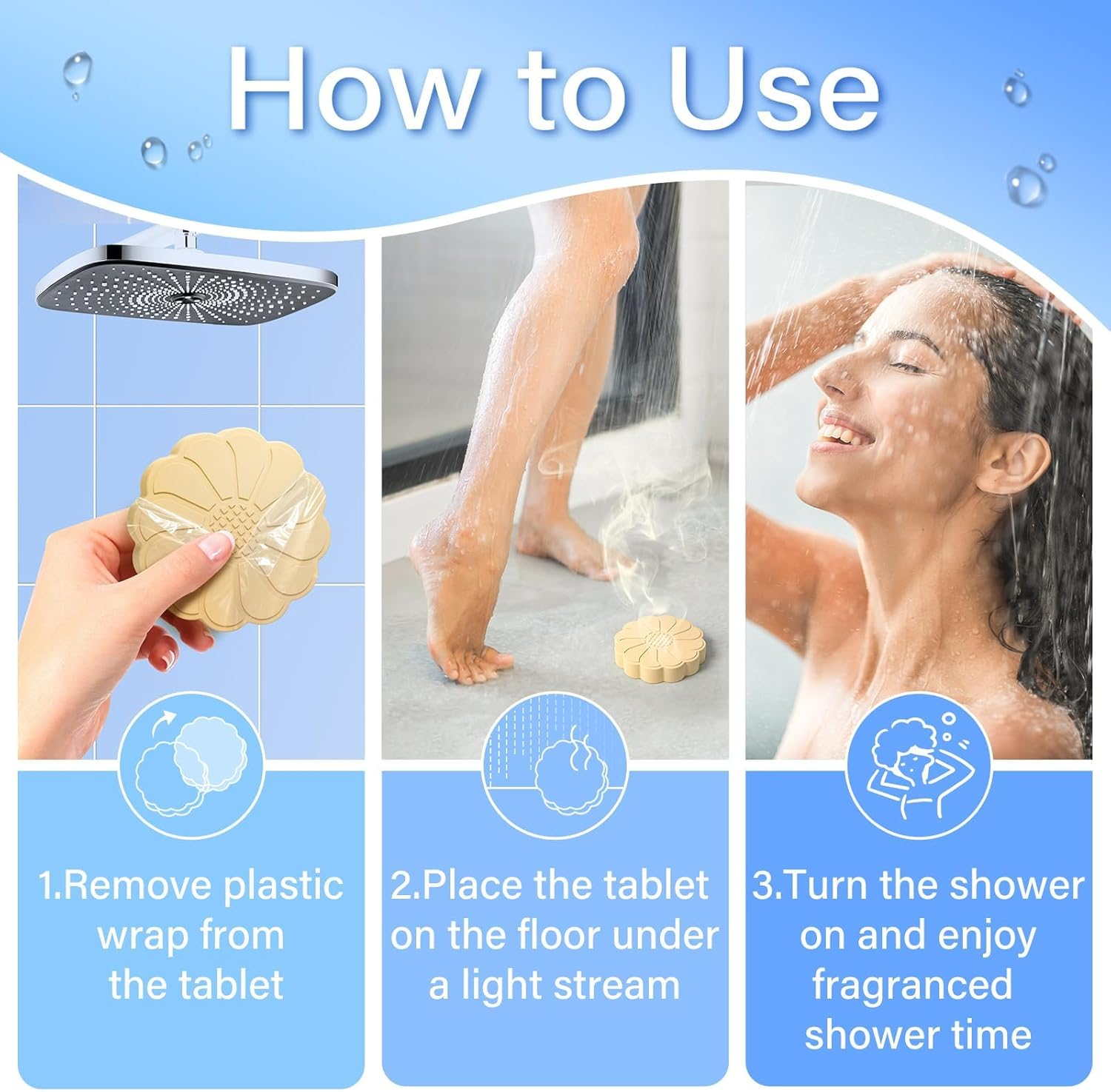 How to Use

1.Remove plastic wrap from the tablet

2.Place the tablet on the floor under a light stream

3.Turn the shower on and enjoy fragranced shower time