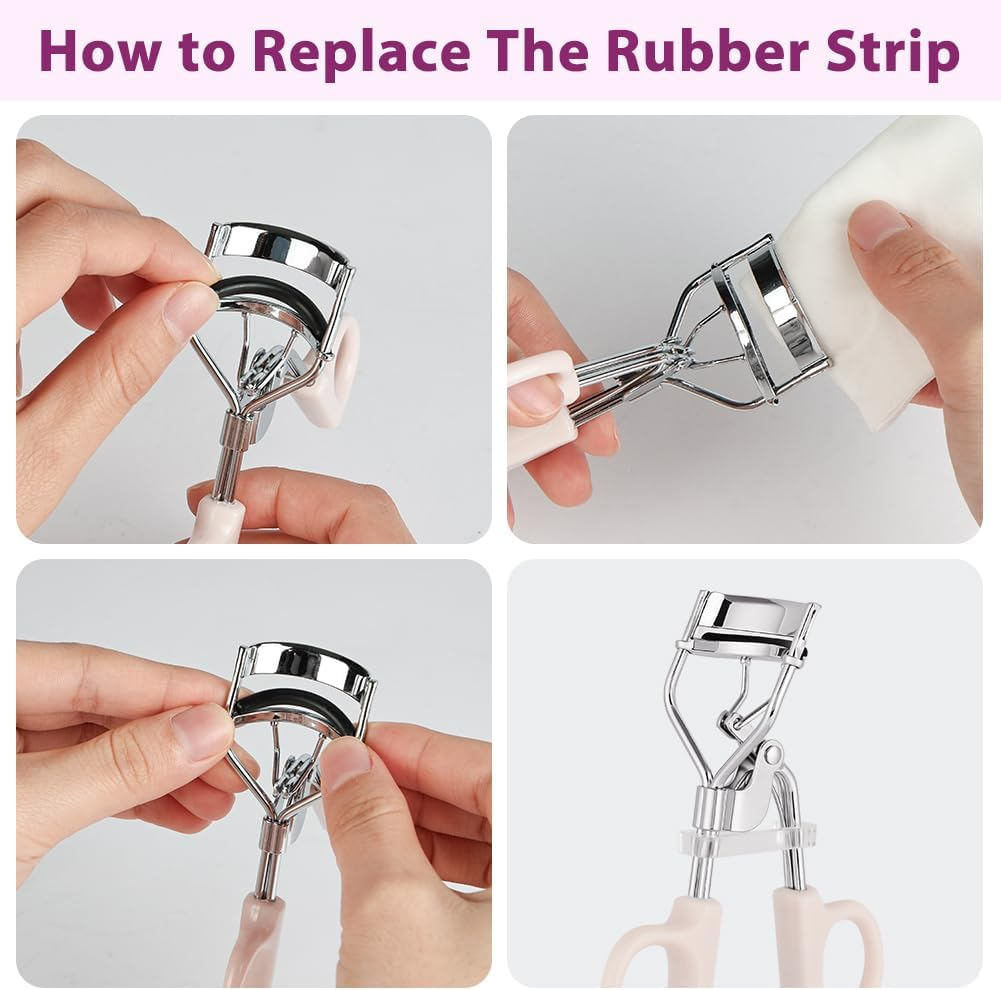 How to Replace The Rubber Strip