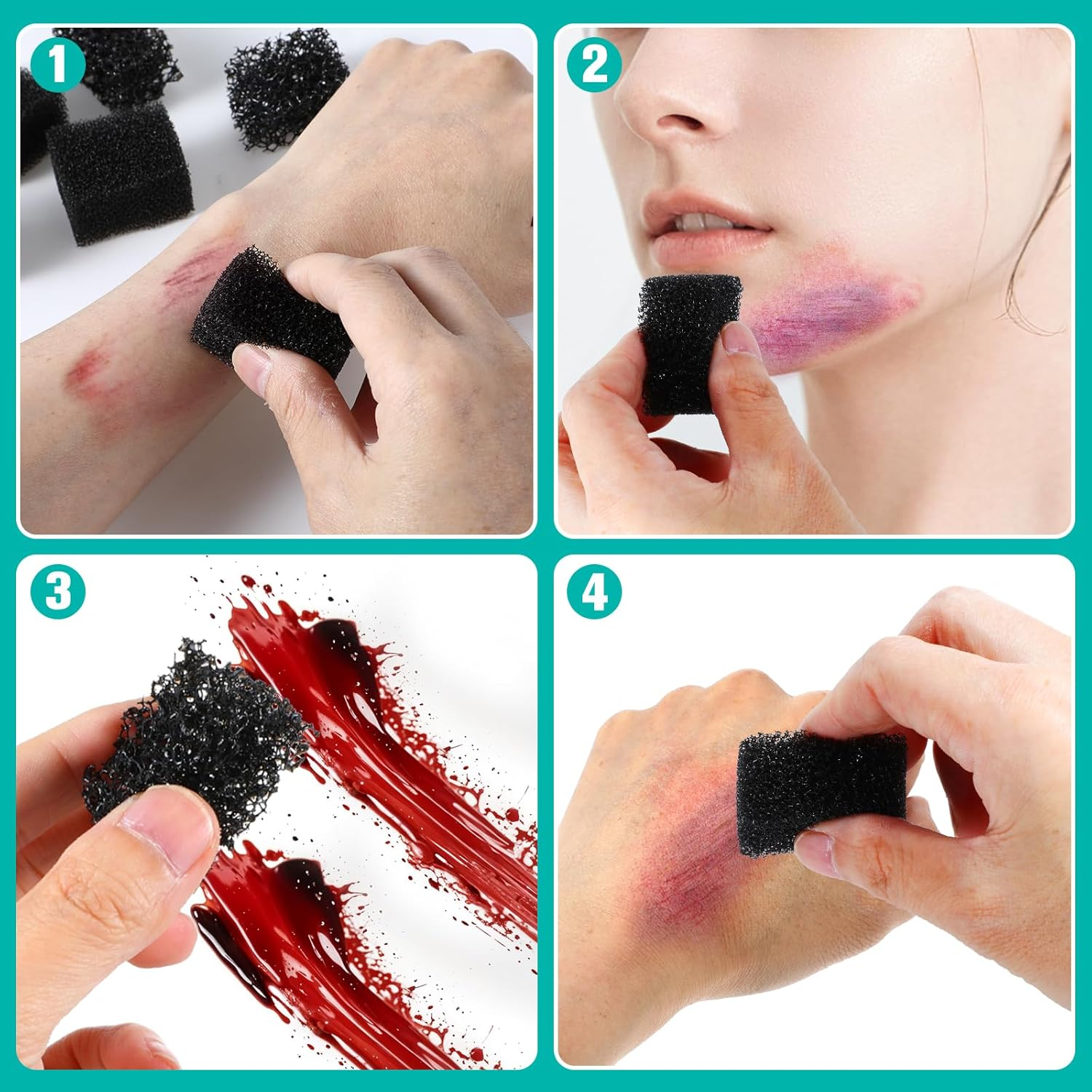 1
2
3
4