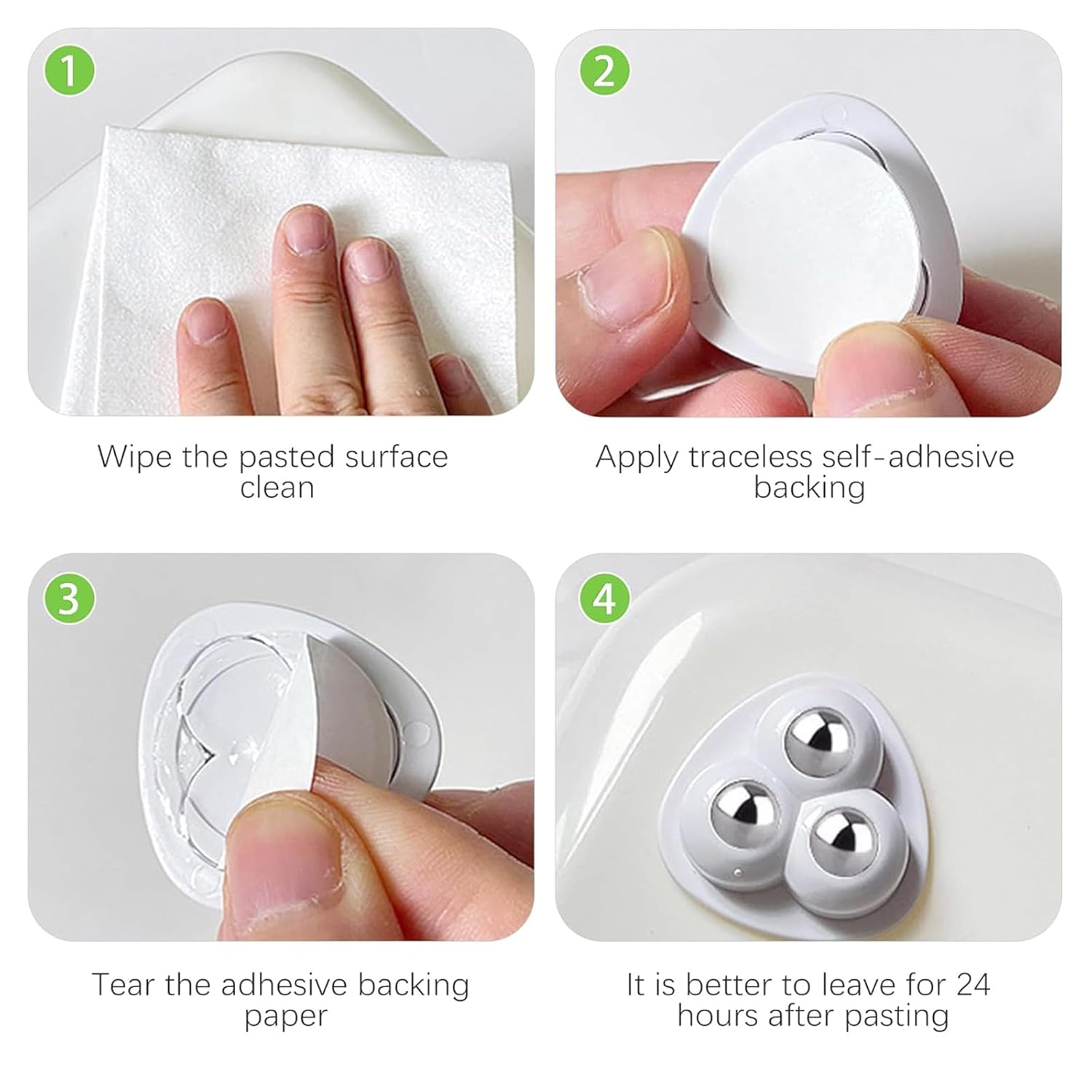 1

Wipe the pasted surface clean

2

Apply traceless self-adhesive backing

3

Tear the adhesive backing paper

4

It is better to leave for 24 hours after pasting