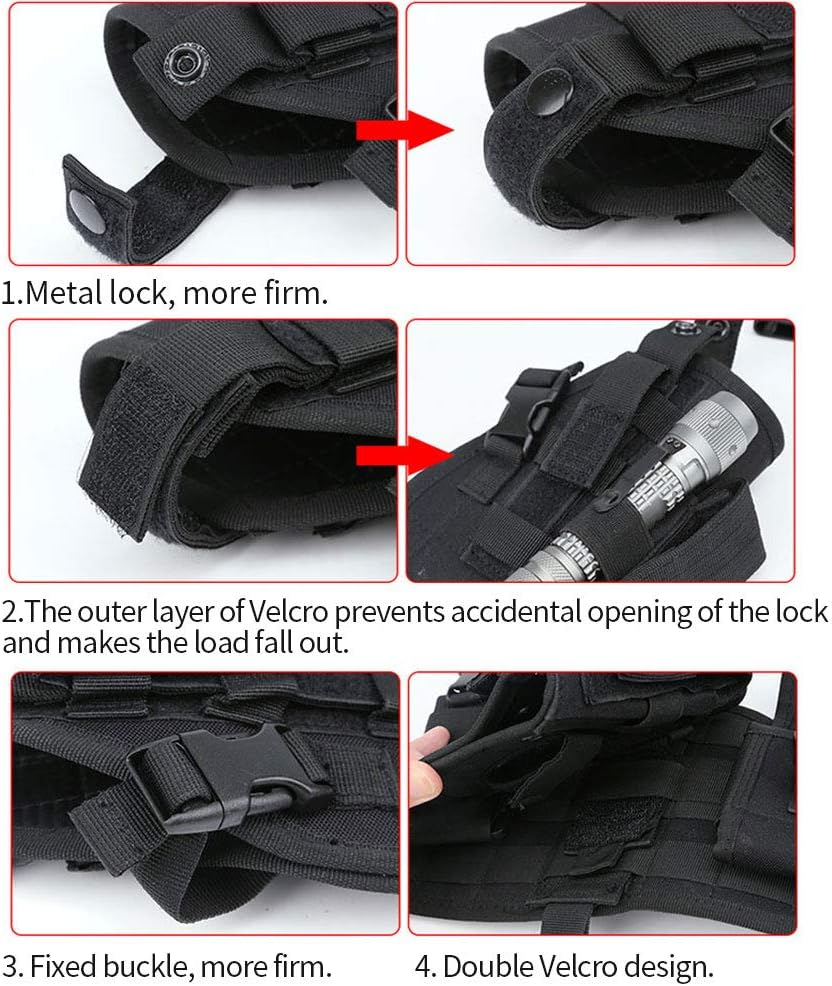 1.Metal lock, more firm.

2.The outer layer of Velcro prevents accidental opening of the lock and makes the load fall out.

3. Fixed buckle, more firm.

4. Double Velcro design.