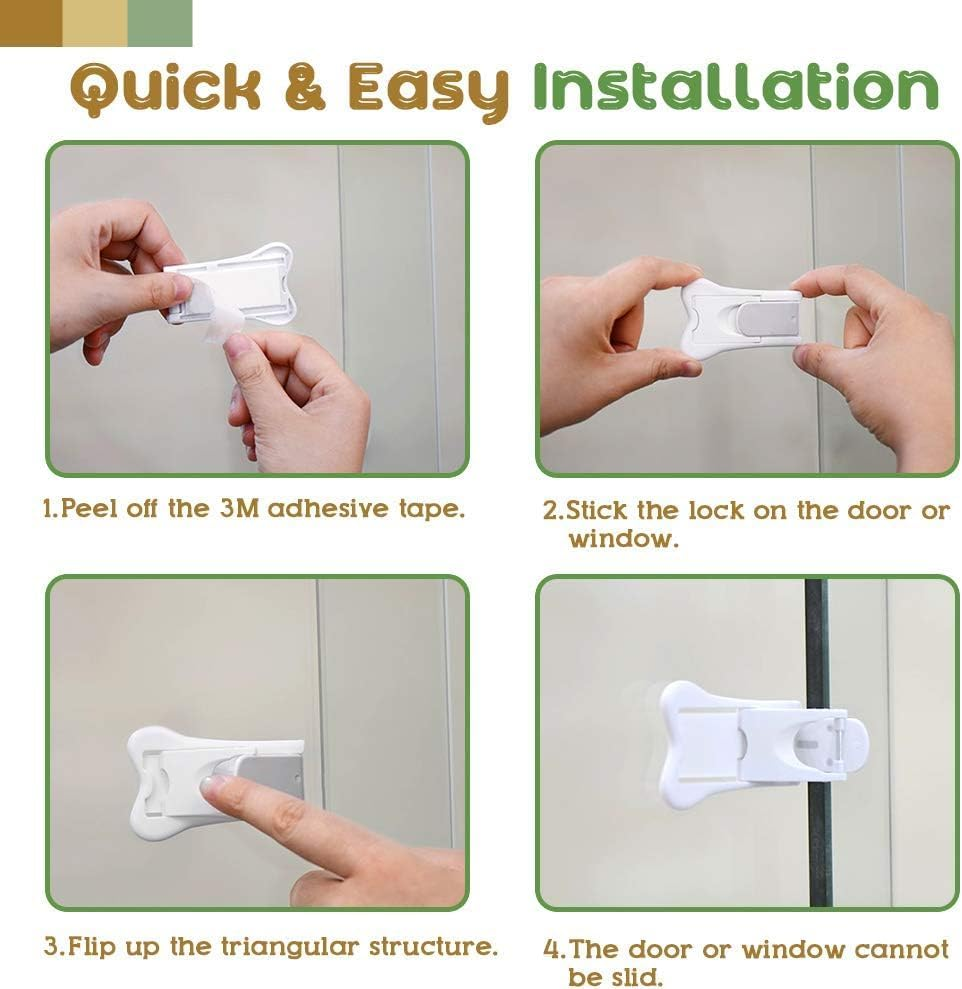 Quick & Easy Installation

1.Peel off the 3M adhesive tape.

2.Stick the lock on the door or window.

3.Flip up the triangular structure.

4.The door or window cannot be slid.