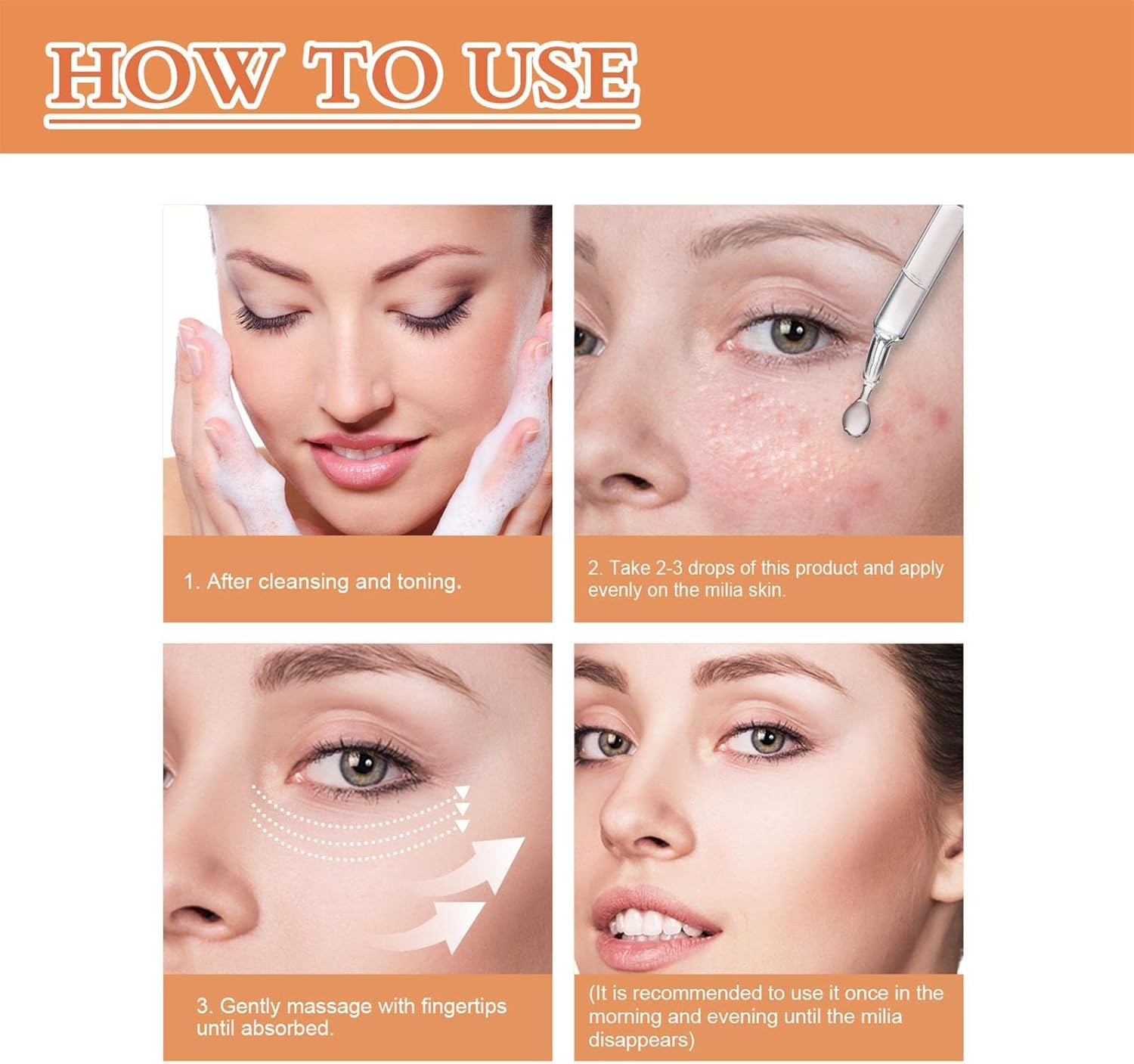 HOW TO USE

1. After cleansing and toning.

2. Take 2-3 drops of this product and apply evenly on the milia skin.

3. Gently massage with fingertips until absorbed.

(It is recommended to use it once in the morning and evening until the milia disappears)