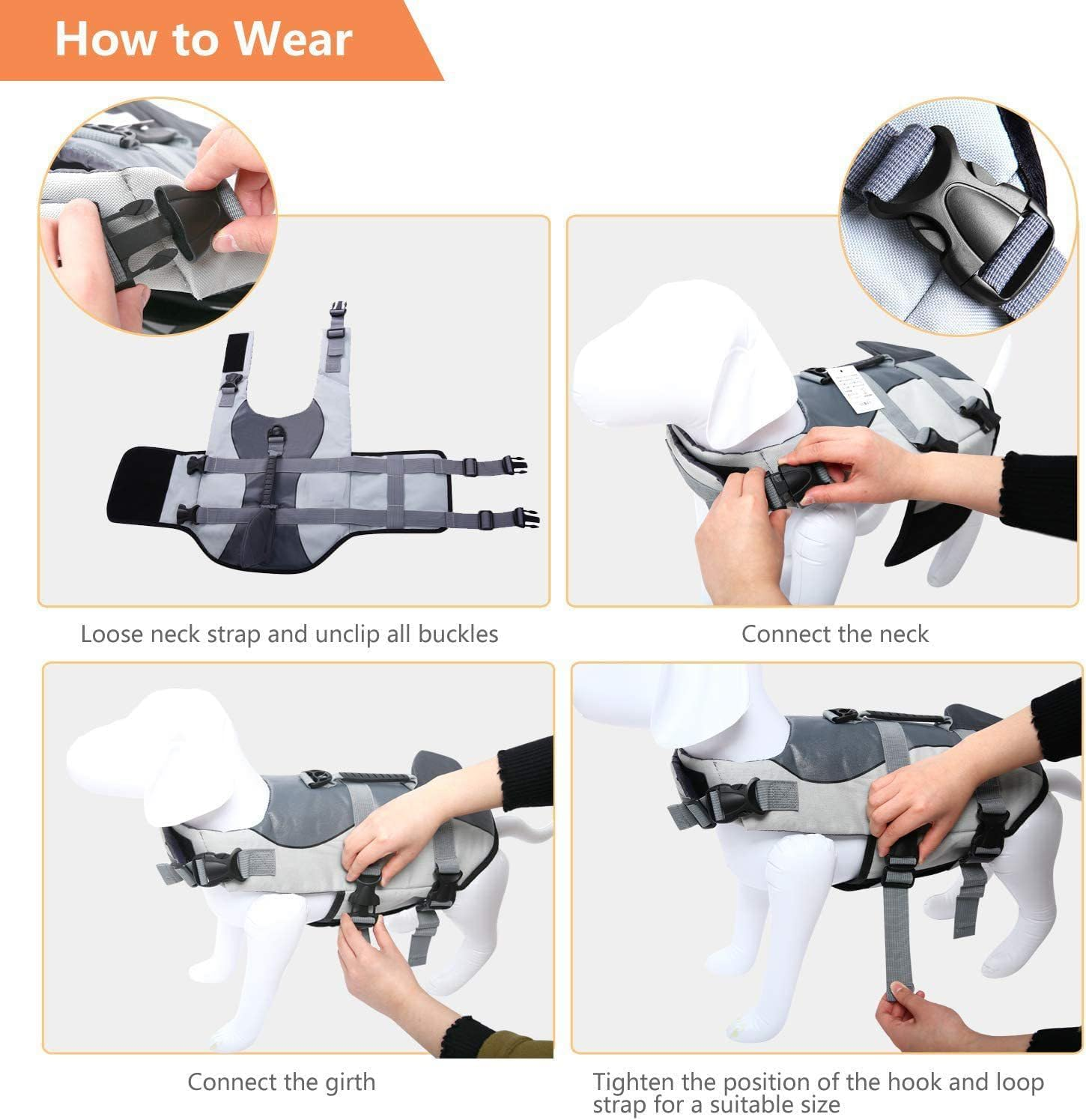 How to Wear

Loose neck strap and unclip all buckles

Connect the neck

Connect the girth

Tighten the position of the hook and loop strap for a suitable size