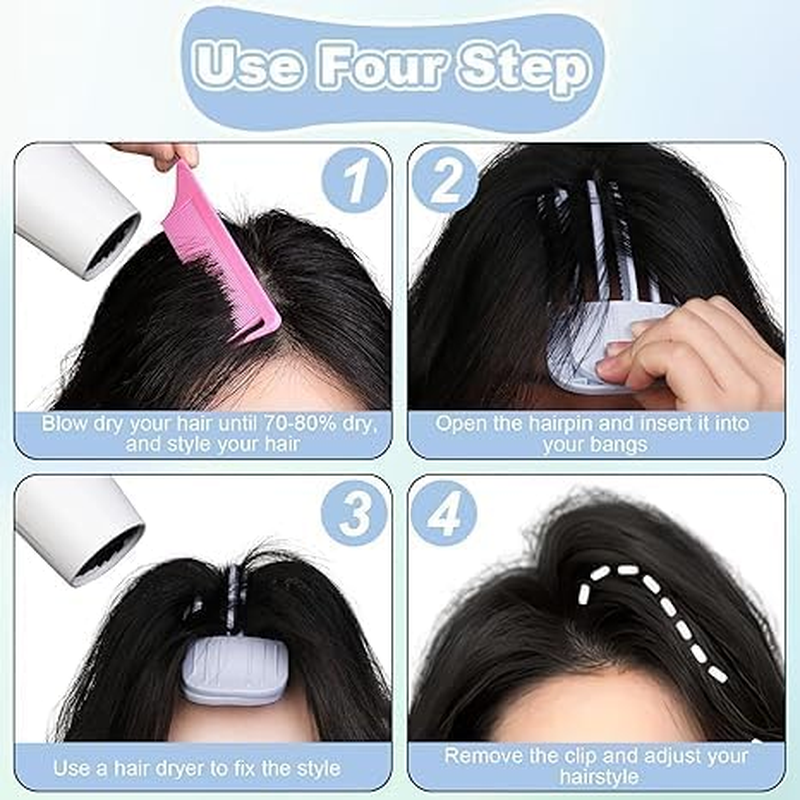 Use Four Step

1

Blow dry your hair until 70-80% dry, and style your hair

2

Open the hairpin and insert it into your bangs

3

Use a hair dryer to fix the style

4

Remove the clip and adjust your hairstyle