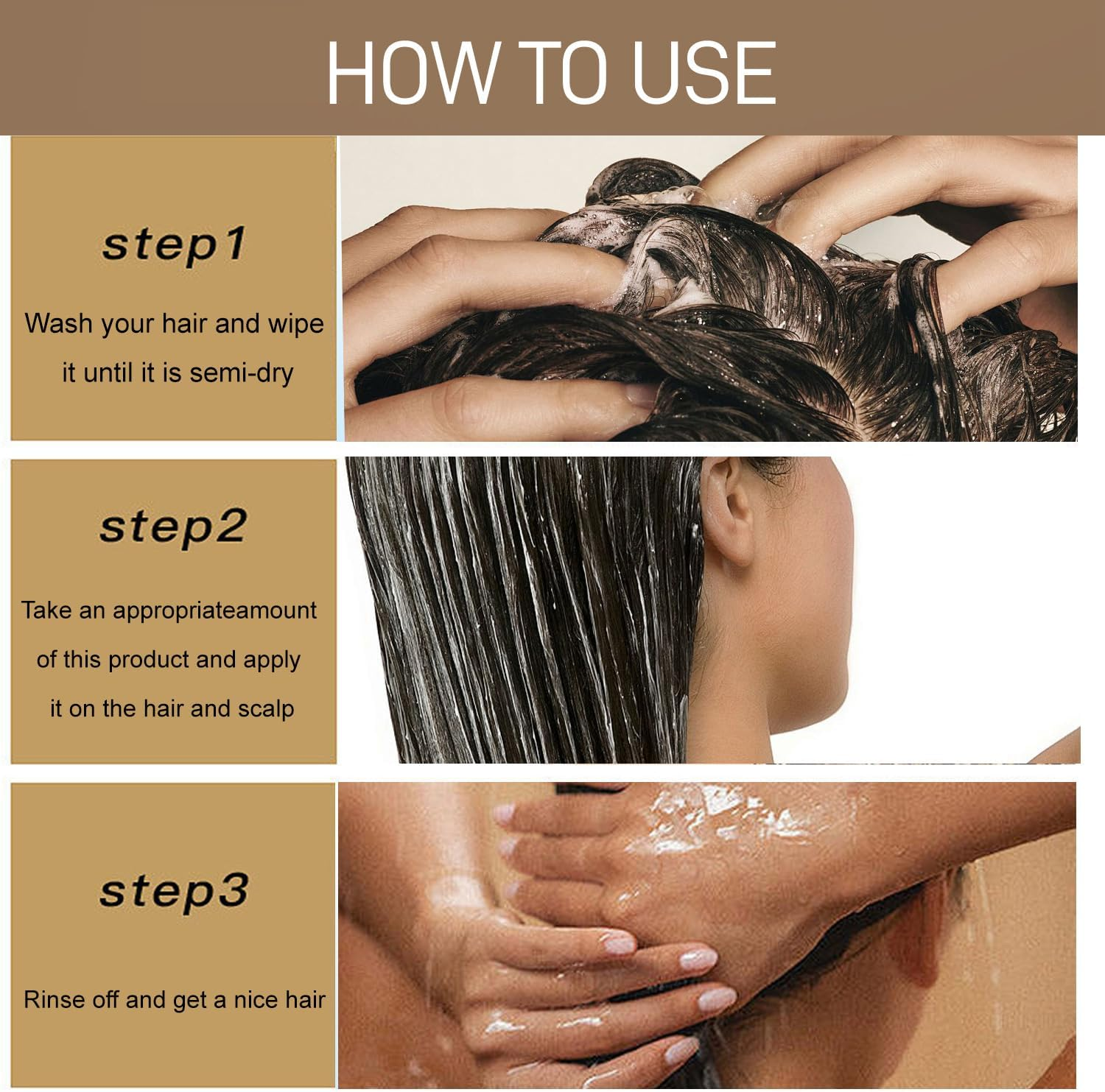 HOW TO USE

step1

Wash your hair and wipe it until it is semi-dry

step2

Take an appropriateamount of this product and apply it on the hair and scalp

step3

Rinse off and get a nice hair