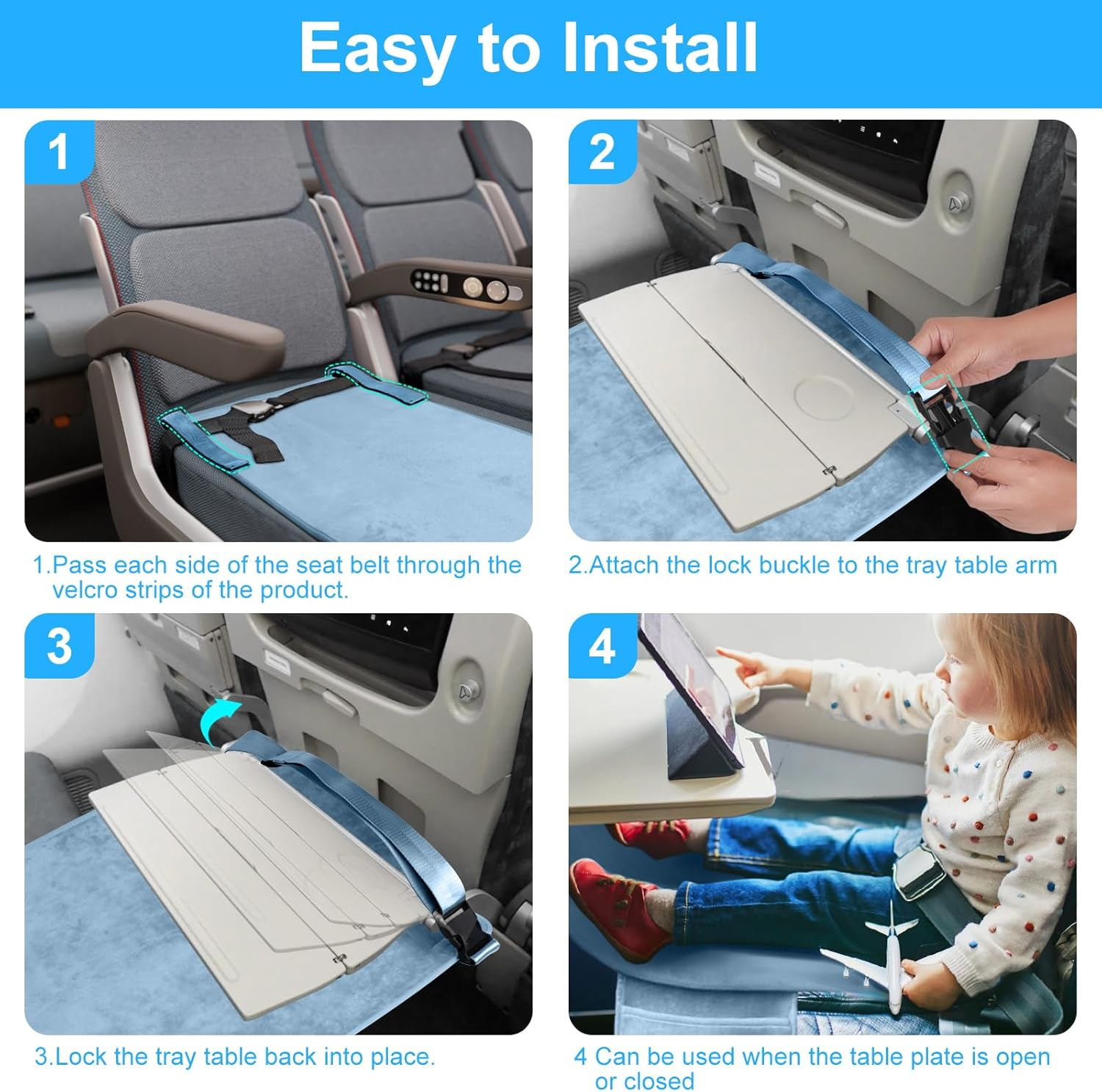 Easy to Install

1

1.Pass each side of the seat belt through the velcro strips of the product.

2

2.Attach the lock buckle to the tray table arm

3

3.Lock the tray table back into place.

4

4 Can be used when the table plate is open or closed