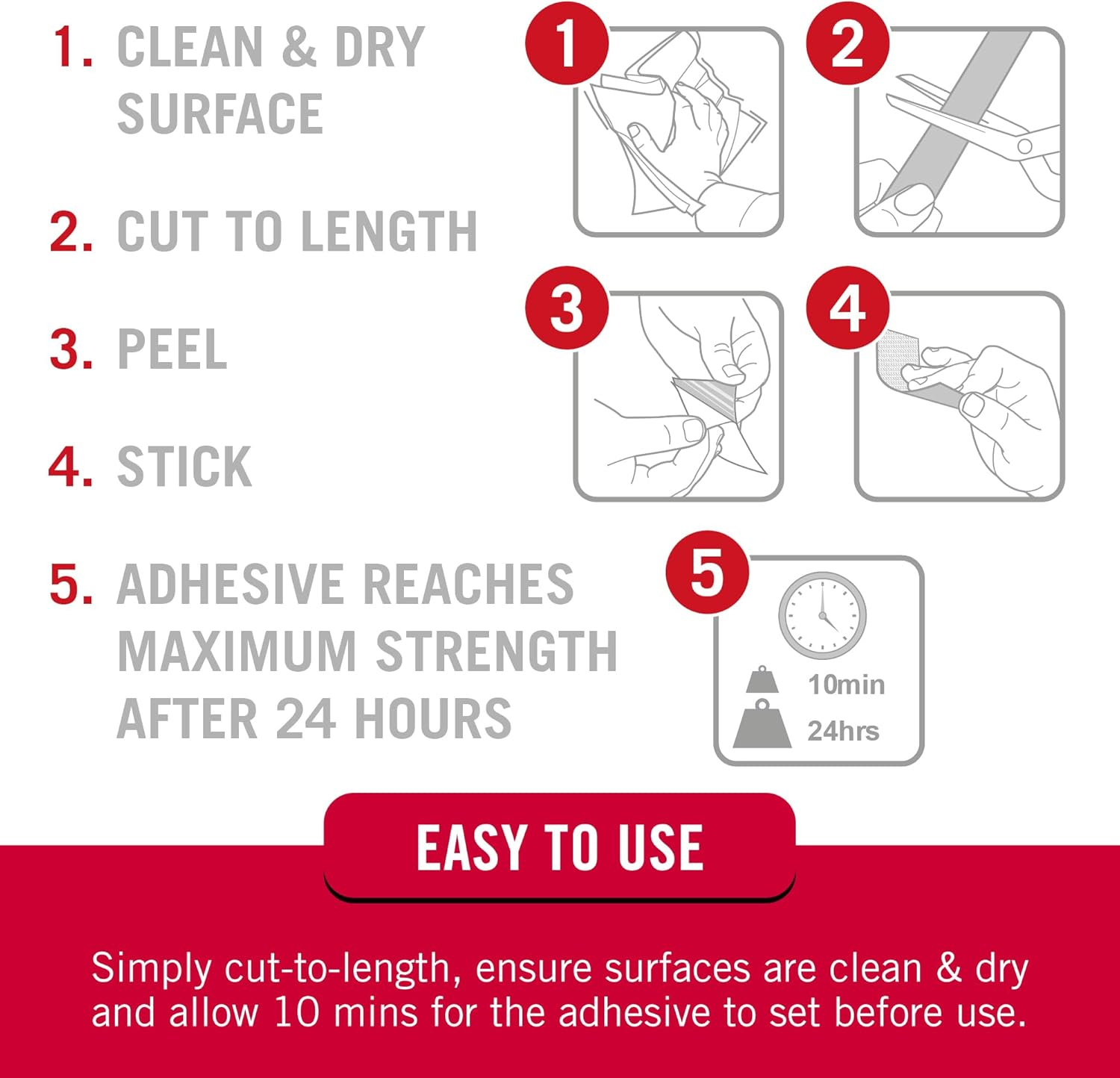 1. CLEAN & DRY SURFACE

2. CUT TO LENGTH

3. PEEL

4. STICK

5. ADHESIVE REACHES MAXIMUM STRENGTH AFTER 24 HOURS

1

2

3

4

5

10min

24hrs

EASY TO USE

Simply cut-to-length, ensure surfaces are clean & dry and allow 10 mins for the adhesive to set before use.