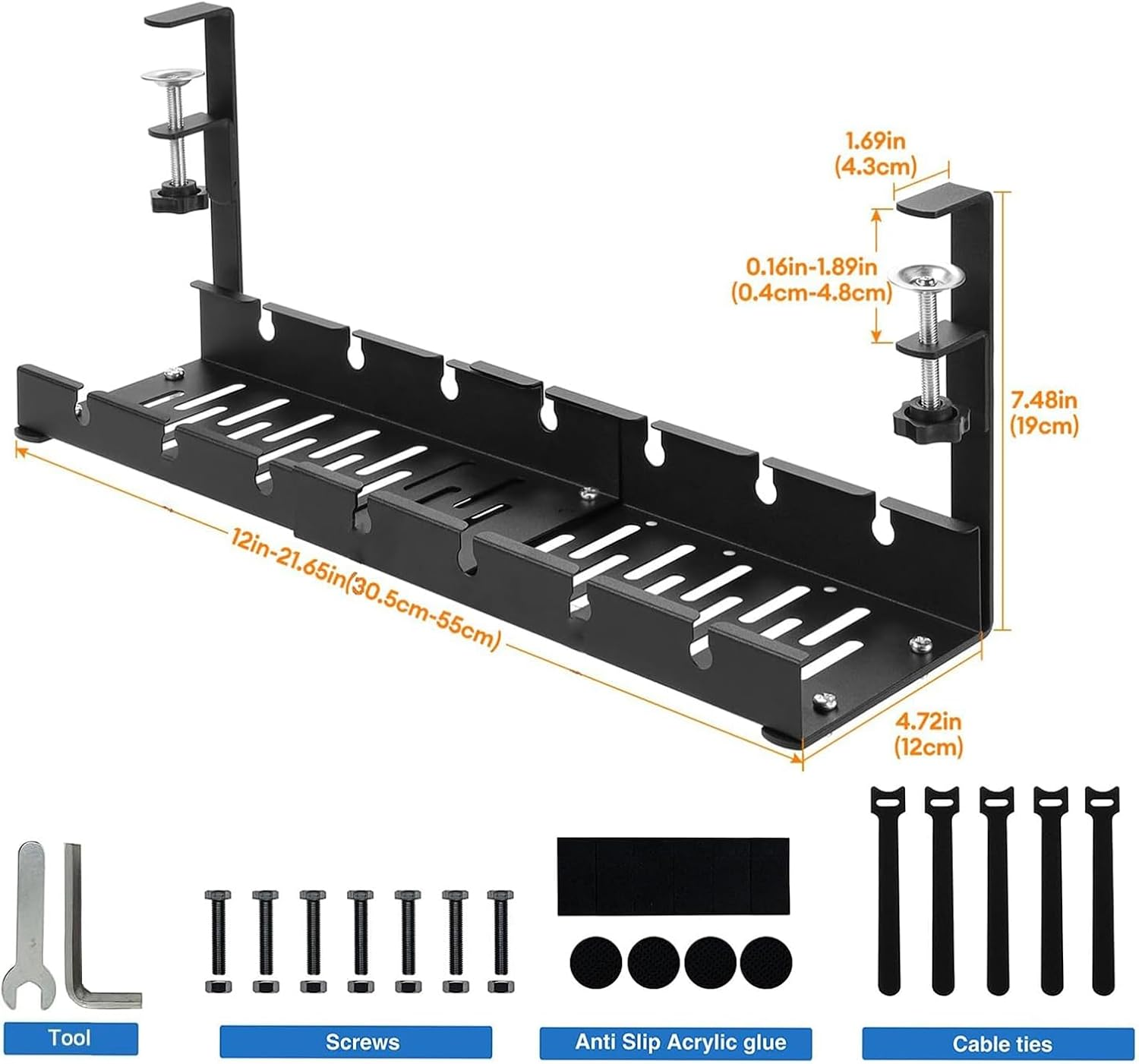 1.69in
(4.3cm)

0.16in-1.89in
(0.4cm-4.8cm)

7.48in
(19cm)

12in-21.65in(30.5cm-55cm)

4.72in
(12cm)

Tool

Screws

Anti Slip Acrylic glue

Cable ties