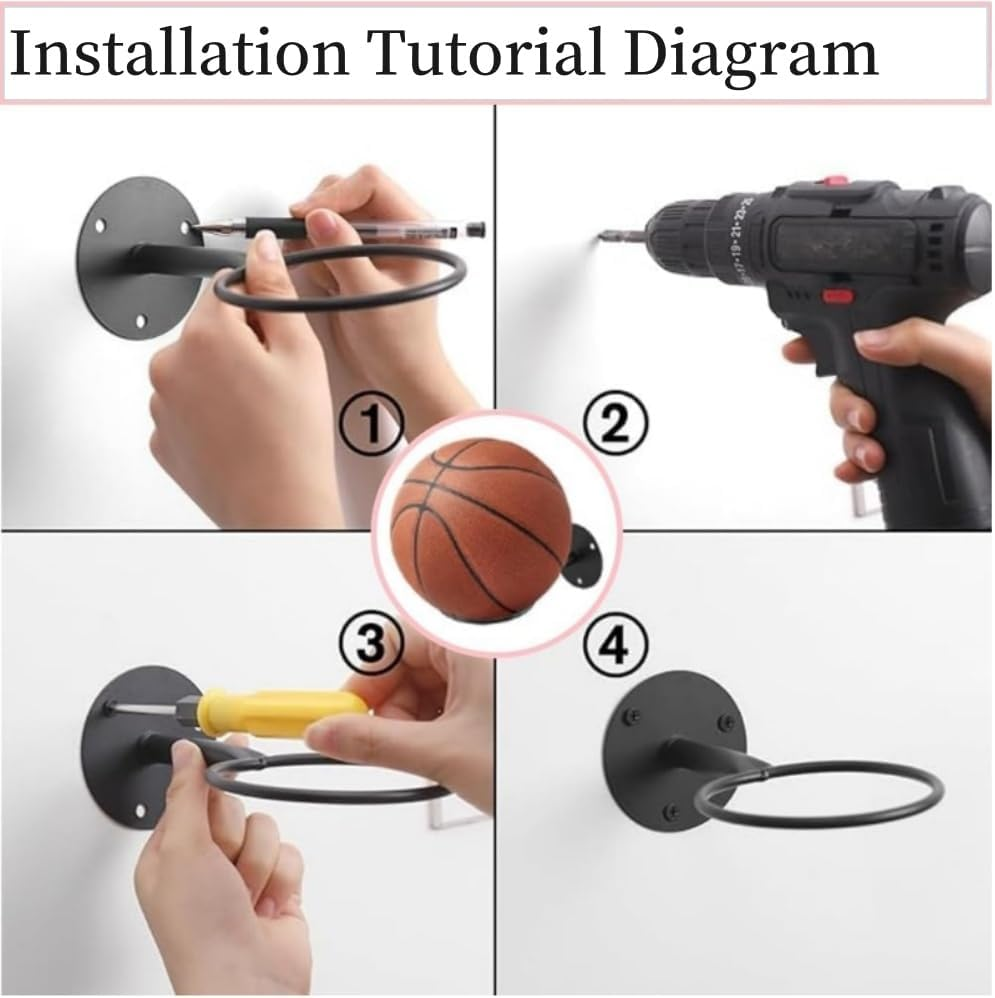 Installation Tutorial Diagram

①

②

③

④